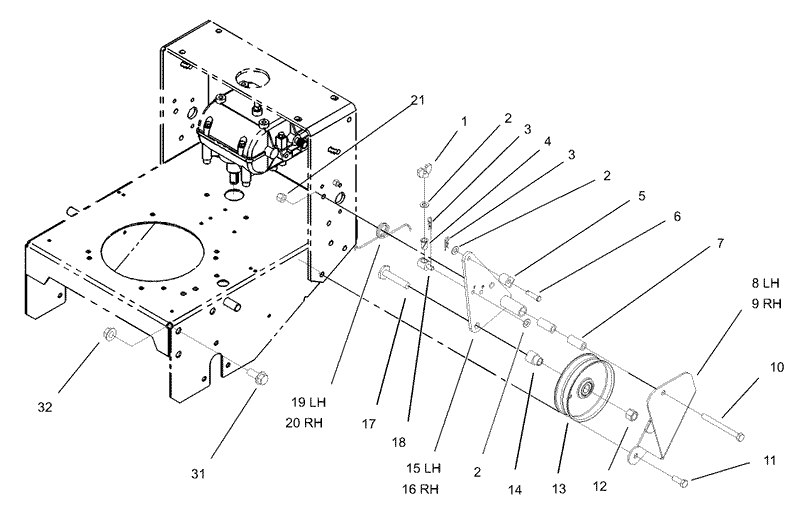 21
1
2
3
4
3
2
5
6
7
8 LH
9 RH
10
11
12
13
14
2
15 LH
16 RH
18
17
19 LH
20 RH
31
32