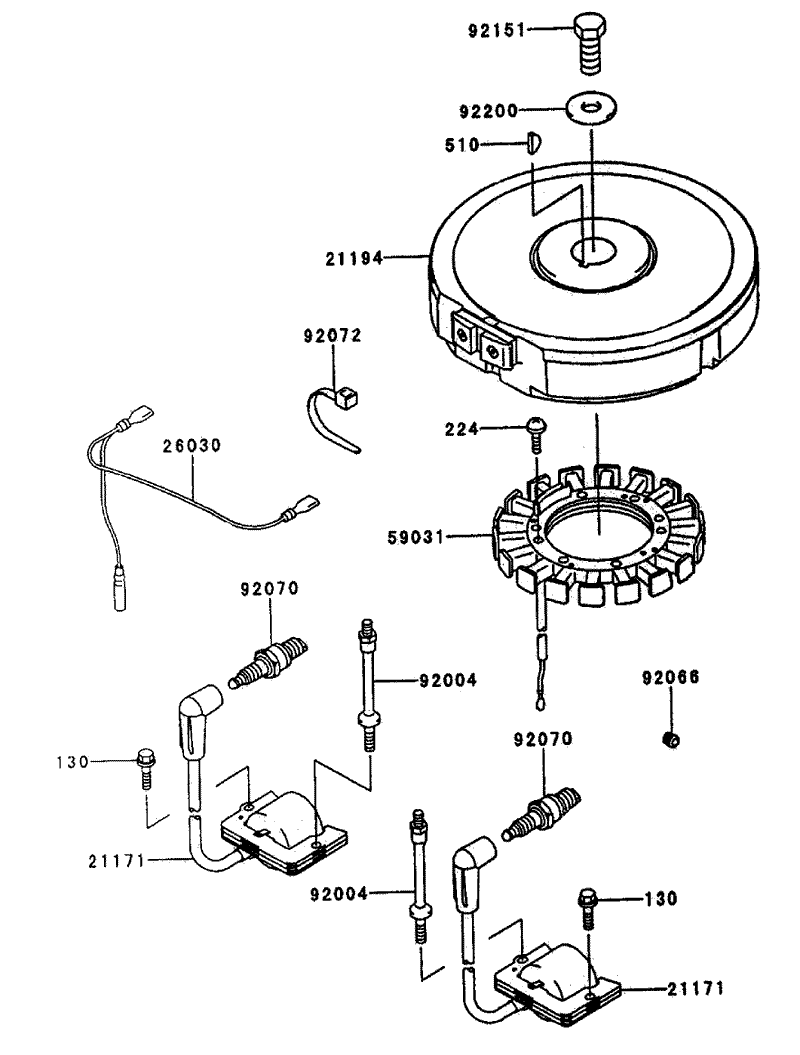 92151
92200
510
21194
92072
26030
224
59031
92070
92004
92066
130
92070
21171
92004
130
21171