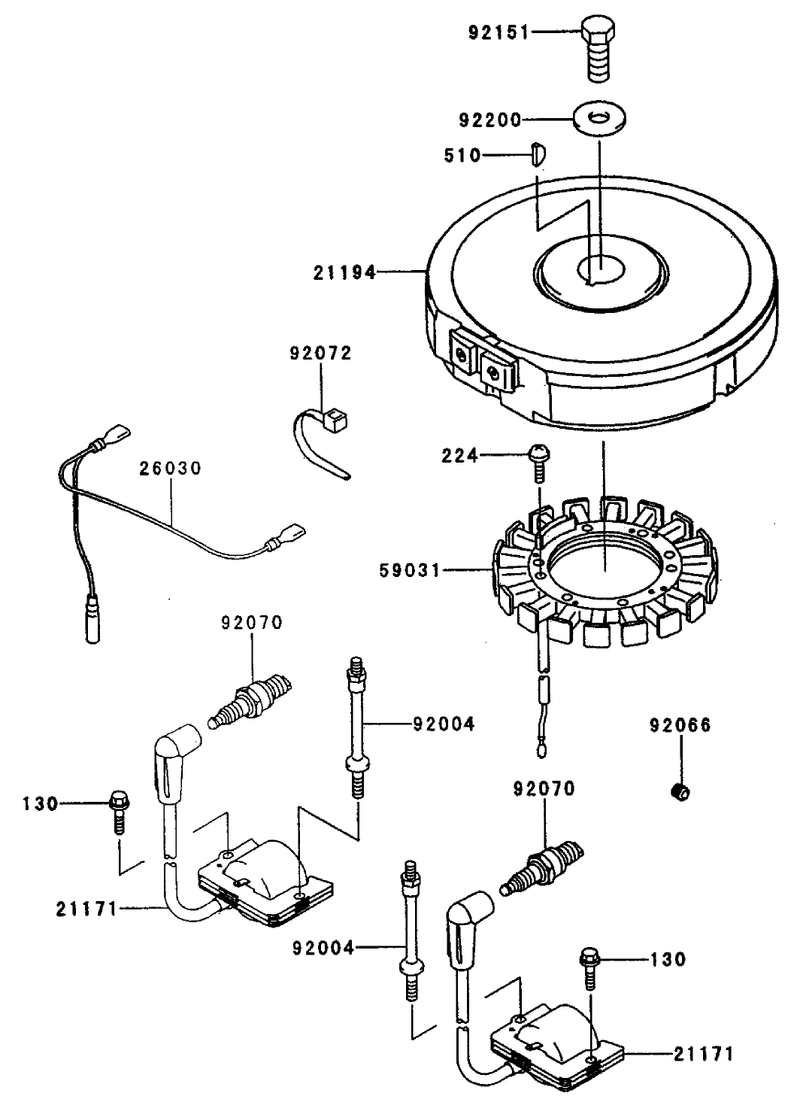 92151
92200
510
21194
92072
26030
224
59031
92070
92004
92066
130
92070
21171
92004
130
21171