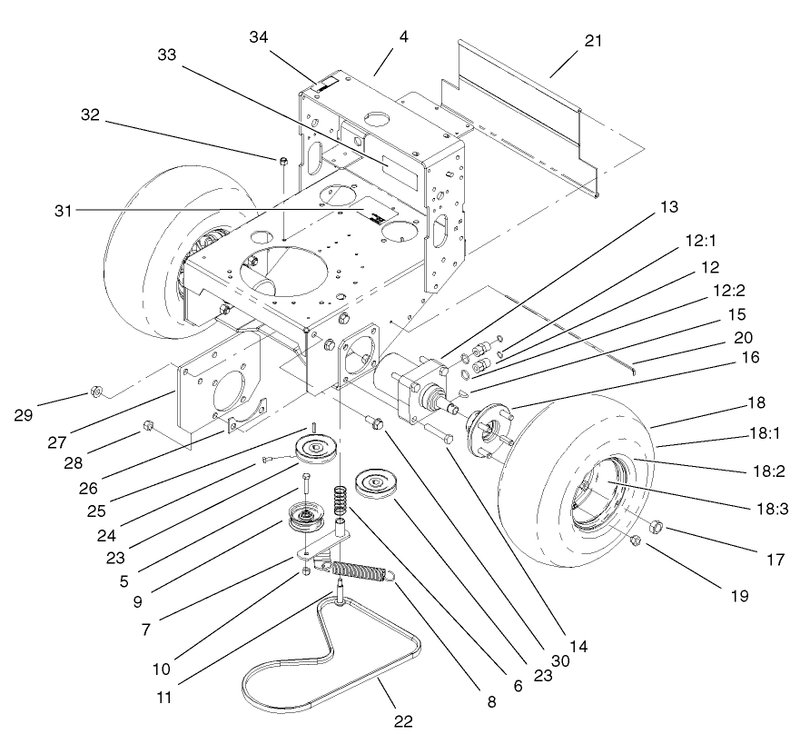 34
4
21
33
32
31
13
12:1
12
12:2
15
20
16
18
18:1
18:2
18:3
17
19
29
27
28
26
25
24
23
5
9
7
10
11
22
8
6
23
30
14