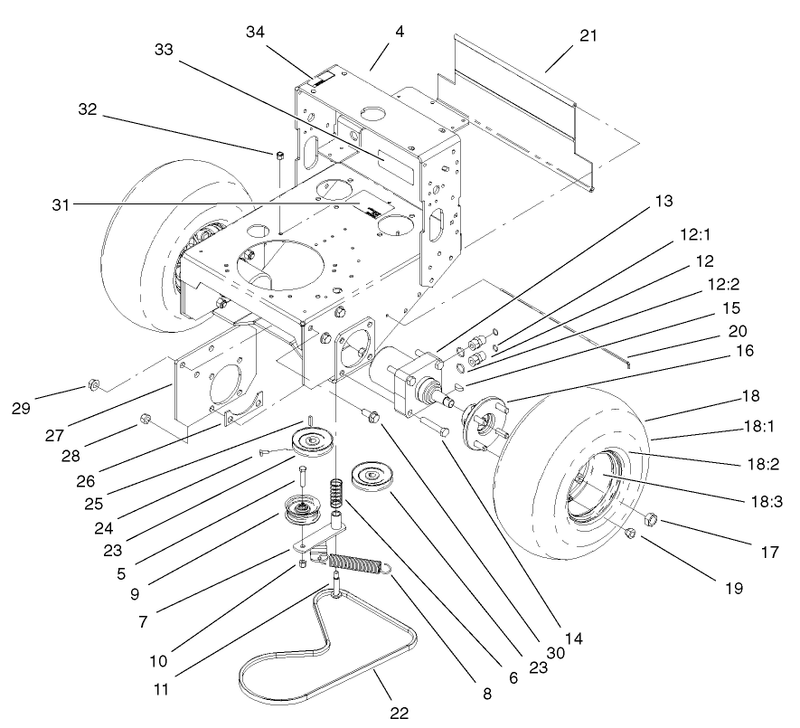 34
4
21
33
32
31
13
12:1
12
12:2
15
20
16
18
18:1
18:2
18:3
17
19
29
27
28
26
25
24
23
5
9
7
10
11
22
8
6
23
30
14