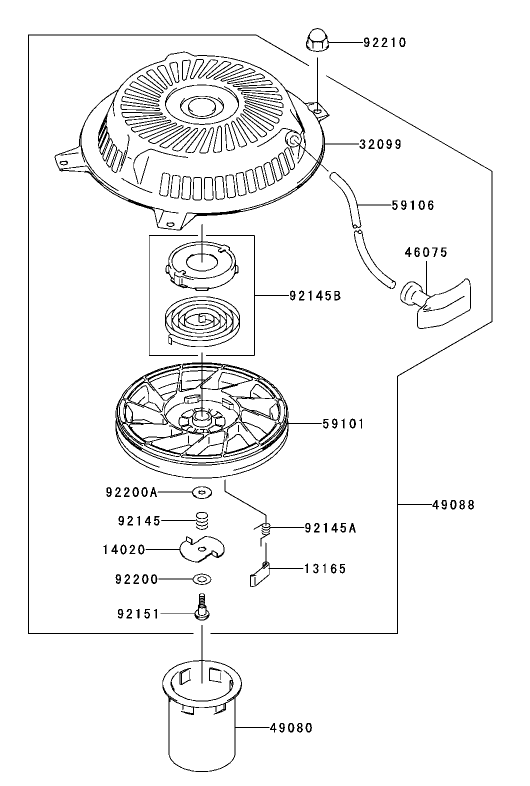 92210
32099
59106
46075
92145B
59101
92200A
49088
92145
92145A
14020
13165
92200
92151
49080