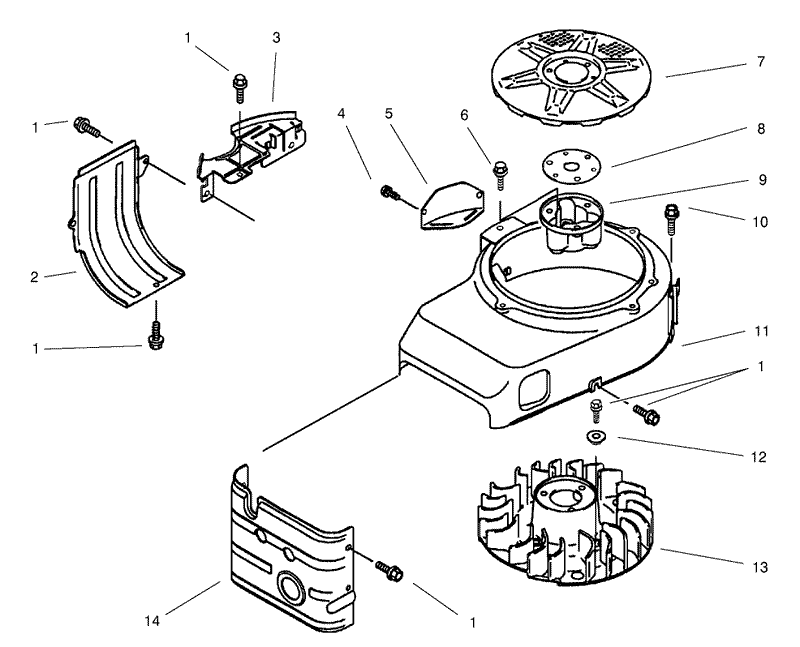 1
3
7
1
4
5
6
8
9
10
2
11
1
1
12
13
14
1