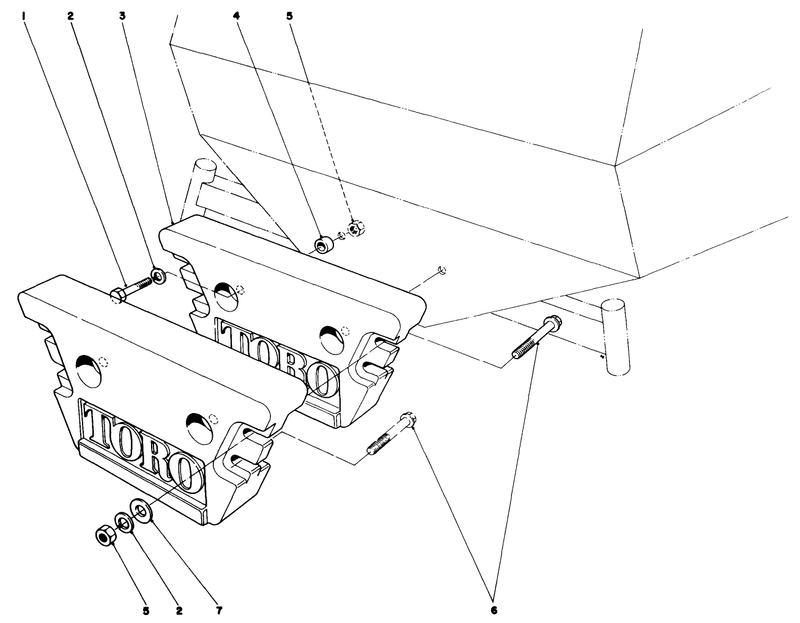 1
2
3
4
5
TORO
TORO
5
2
7
6