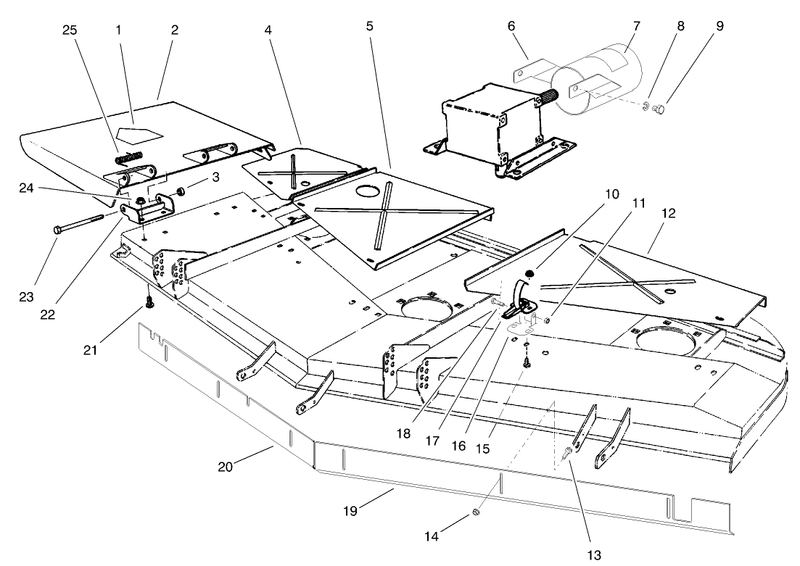 25
1
2
4
5
6
7
8
9
24
3
10
11
12
23
22
21
18
17
16
15
20
19
14
13