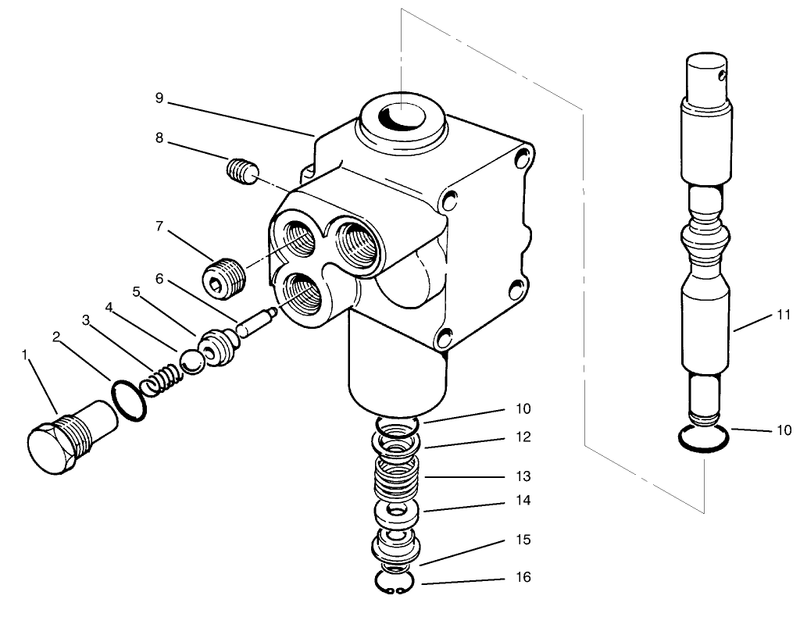 9
8
7
6
5
4
3
2
1
10
12
13
14
15
16
11
10