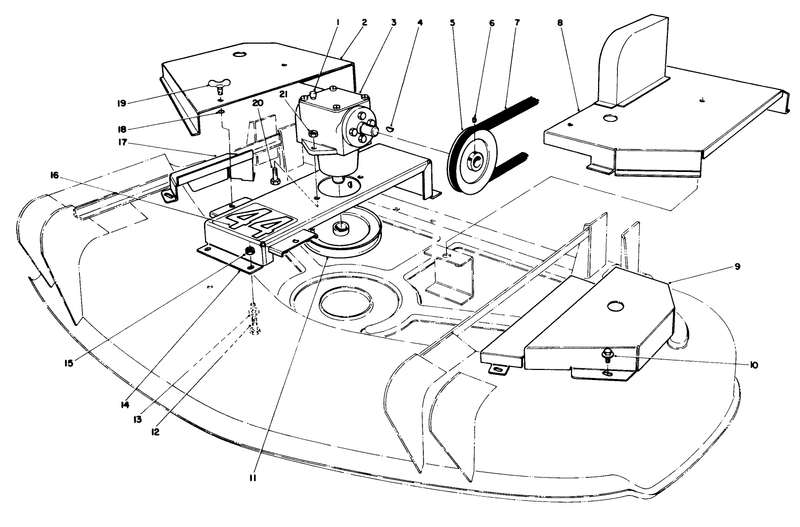 1
2
3
4
5
6
7
8
19
20
21
18
17
16
44
9
10
15
14
13
12
11