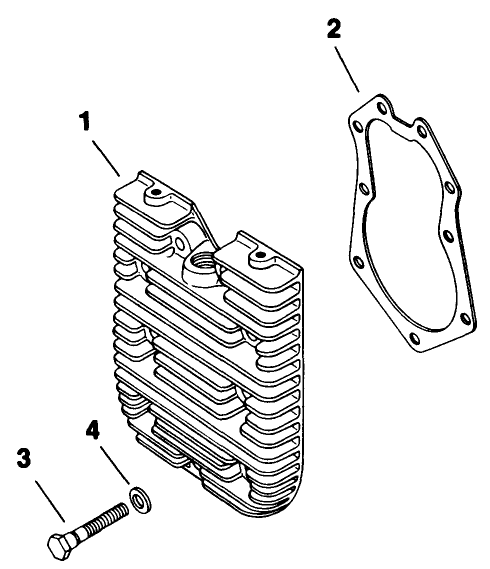 2
1
4
3