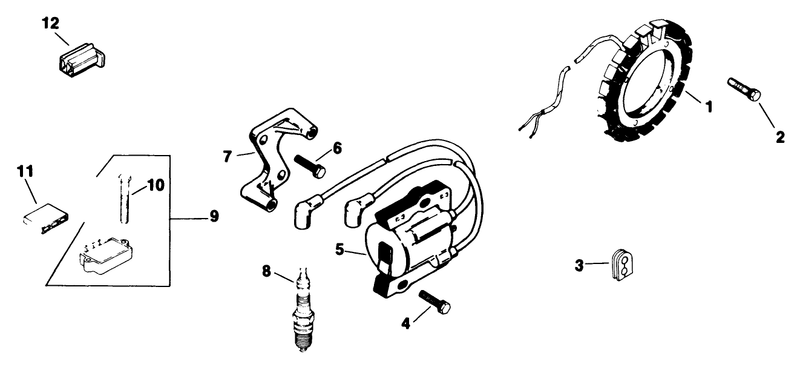 12

1

2

7

6

11

10

9

5

3

8

4