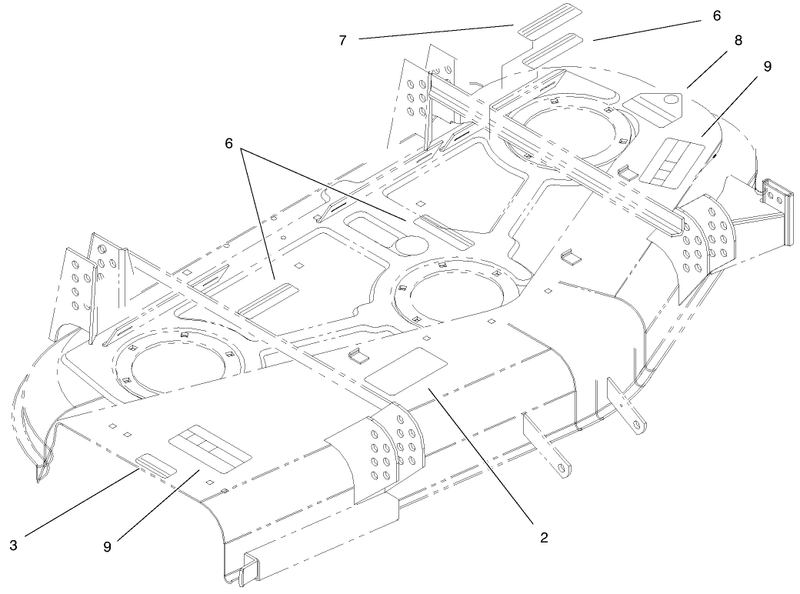 7
6
8
9
6
3
9
2