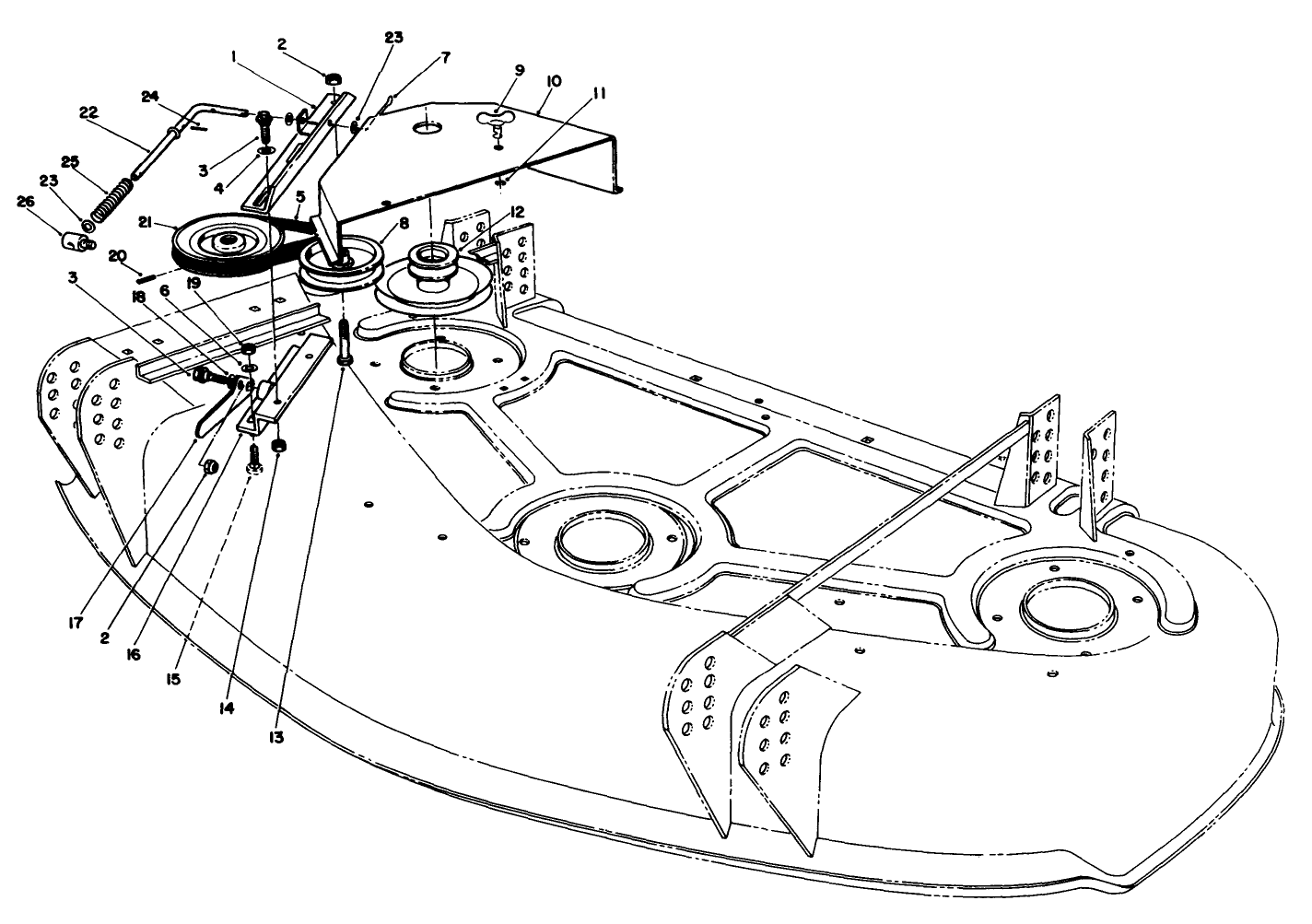 2
1
23
7
9
10
11
24
22
3
4
25
23
26
5
21
8
12
20
3
18
6
19
17
2
16
15
14
13