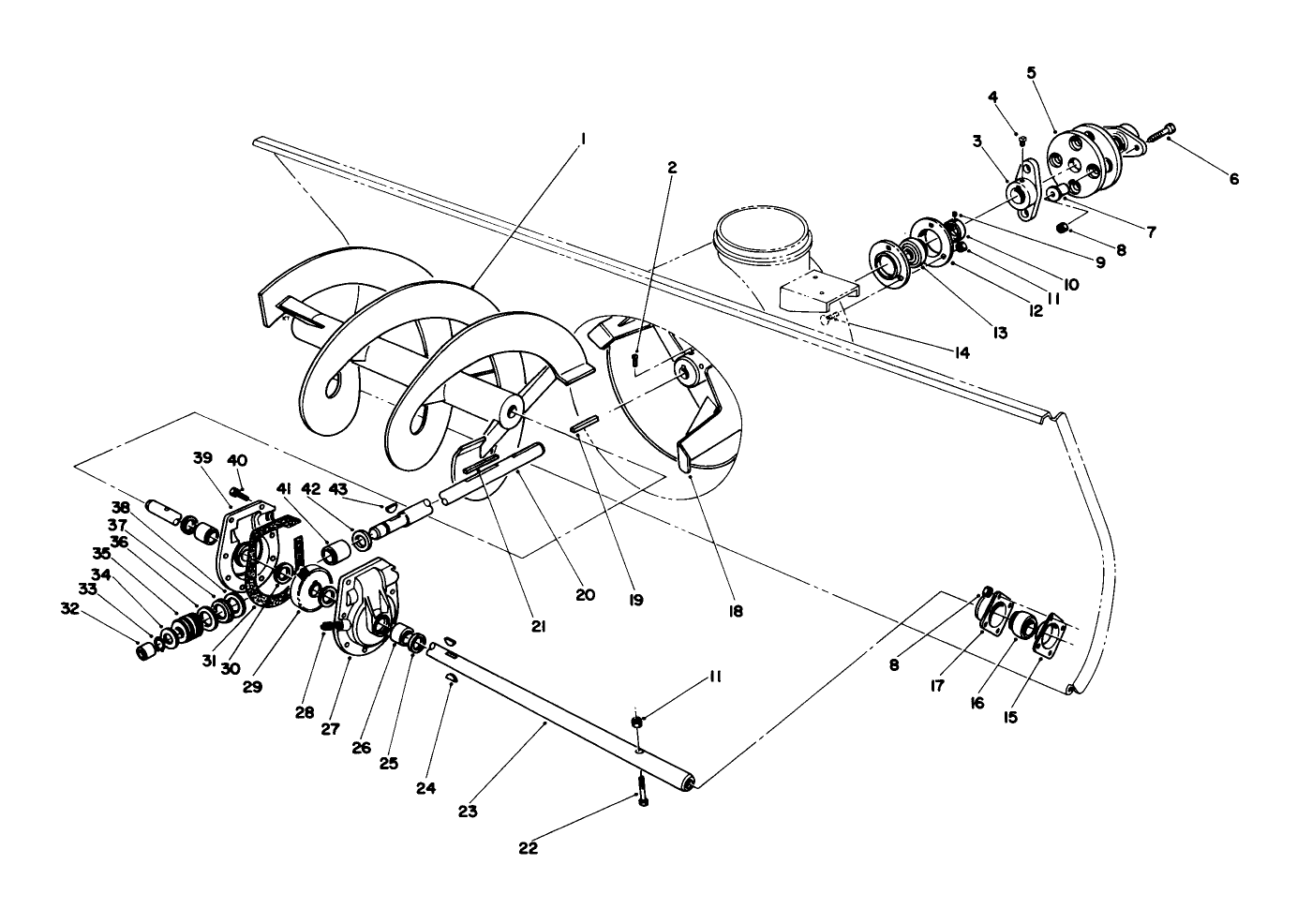 1
2
4
5
3
6
7
8
9
10
11
12
13
14
39
40
41
42
43
38
37
36
35
34
33
32
31
30
29
28
27
26
25
24
23
22
21
20
19
18
11
8
17
16
15