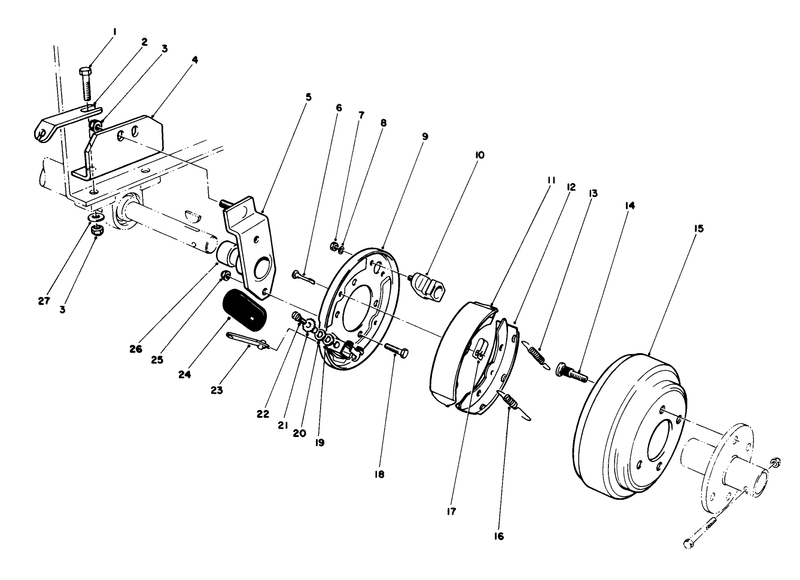 1
2
3
4
5
6
7
8
9
10
11
12
13
14
15
27
3
26
25
24
23
22
21
20
19
18
17
16