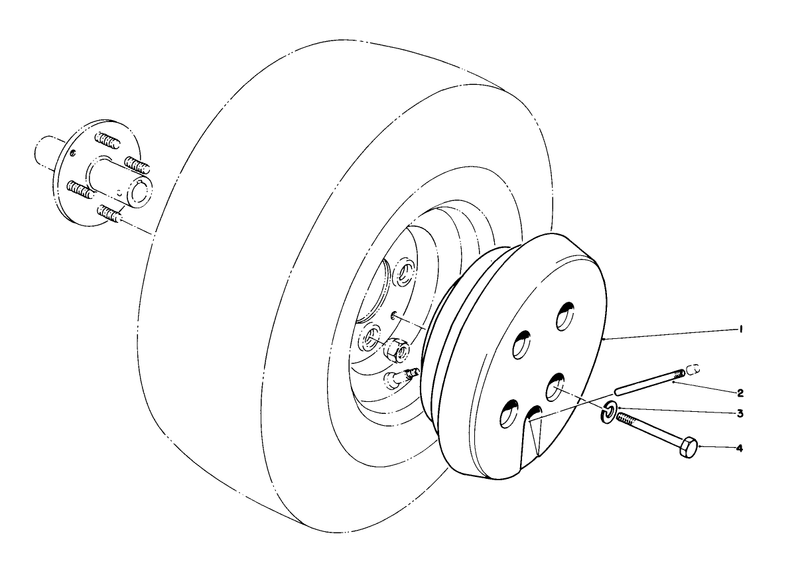 1
2
3
4