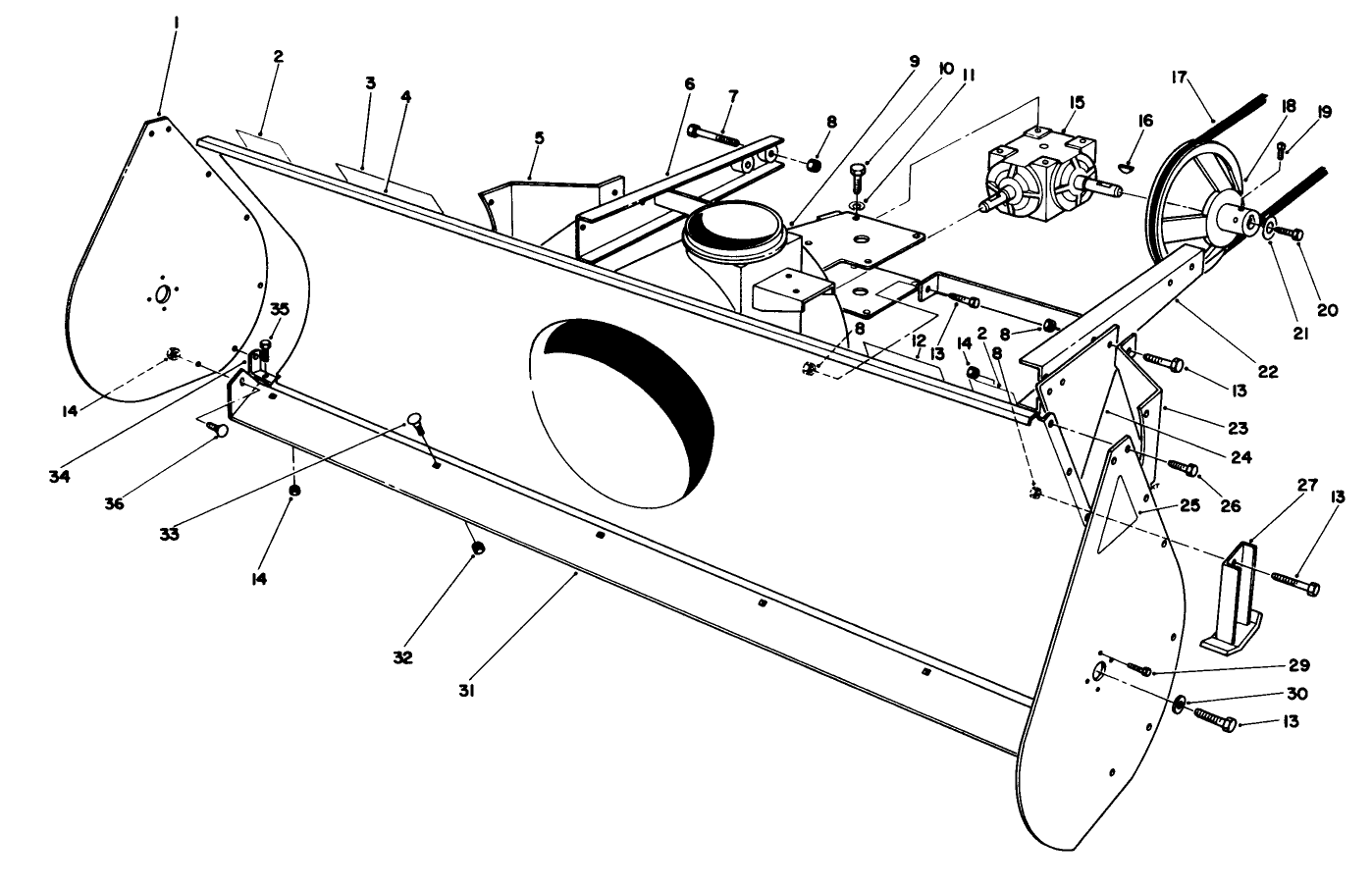 1
2
3
4
5
6
7
8
9
10
11
15
16
17
18
19
20
21
22
35
14
34
36
33
14
32
31
8
12
13
14
2
8
8
13
23
24
26
25
27
13
29
30
13