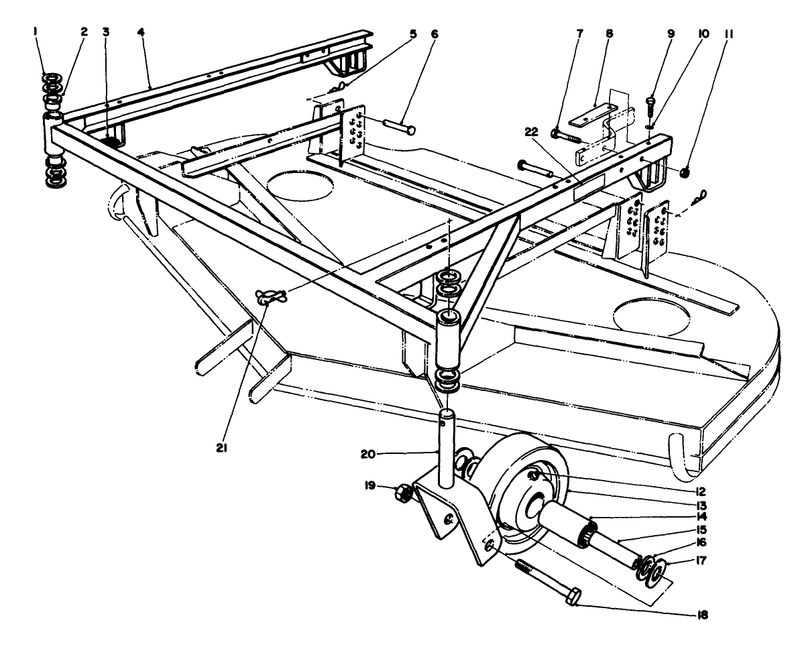 1 2 3 4 5 6 7 8 9 10 11
22
21
20
19
12
13
14
15
16
17
18