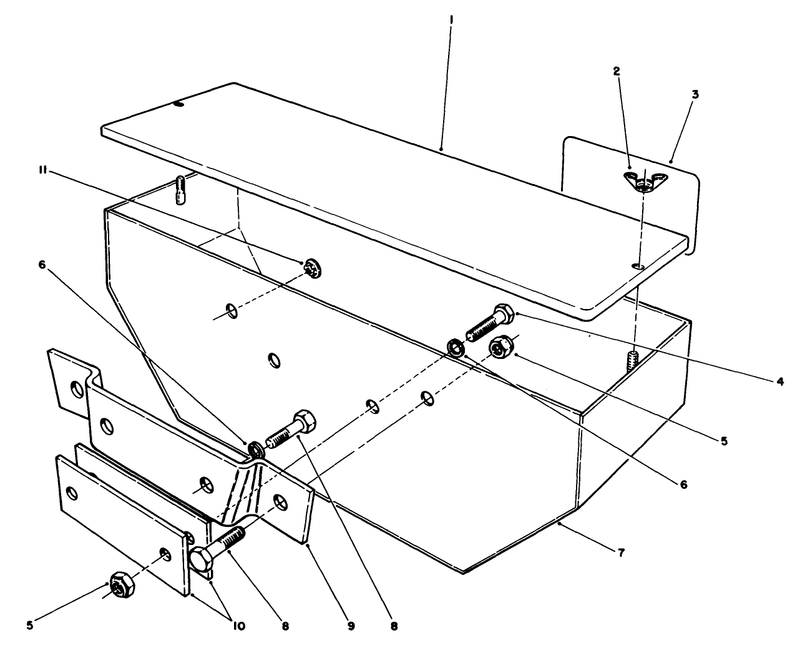 1
2
3
11
6
4
5
6
7
5
10
8
9
8