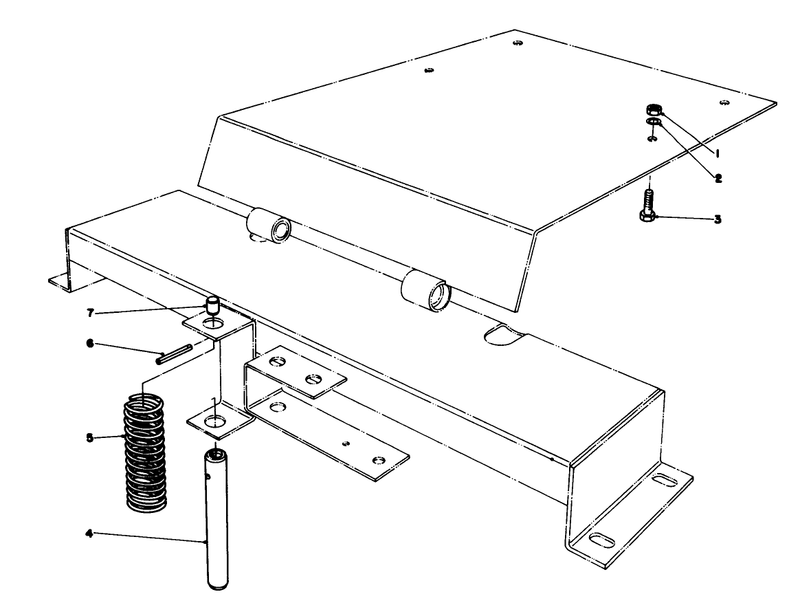 1
2
3
7
6
5
4