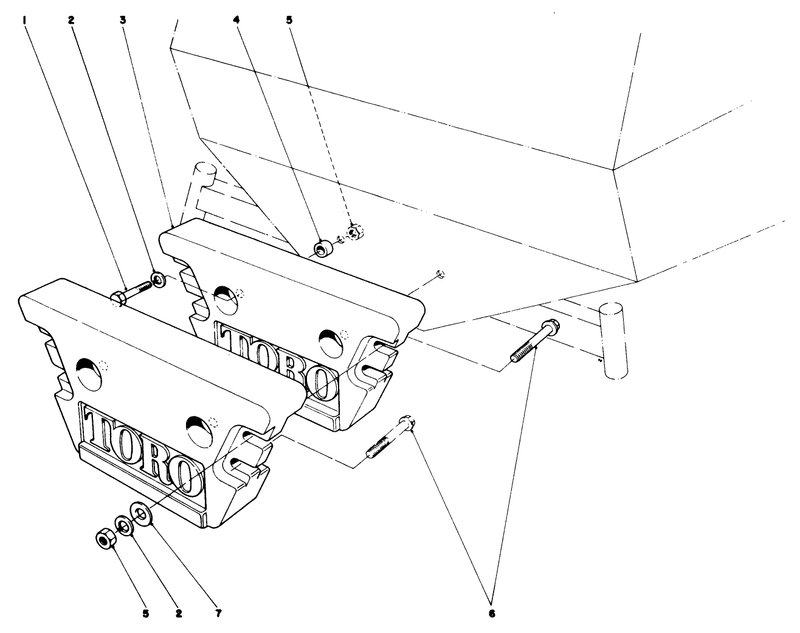 1
2
3
4
5
TORO
TORO
5
2
7
6