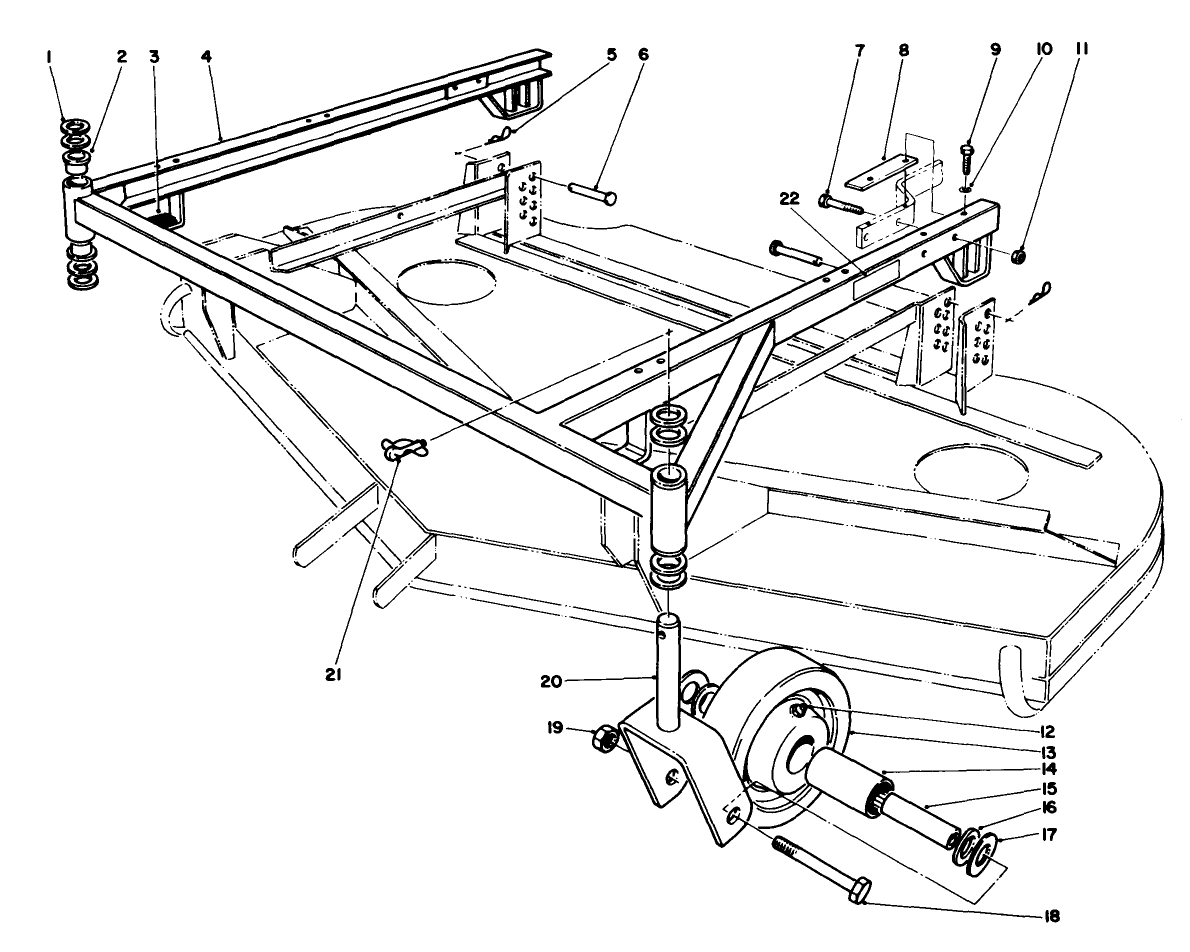 1 2 3 4 5 6 7 8 9 10 11

22

21

20

19

12
13
14
15
16
17

18