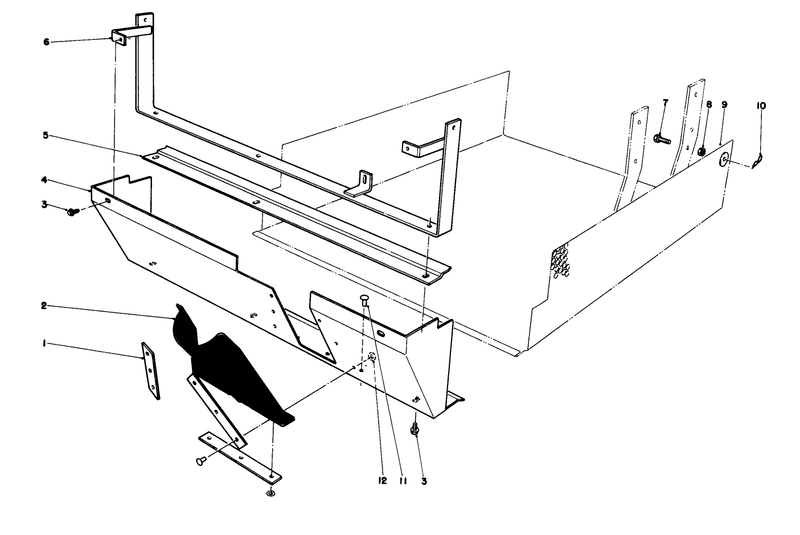 6
5
4
3
2
1
7
8
9
10
12
11
3