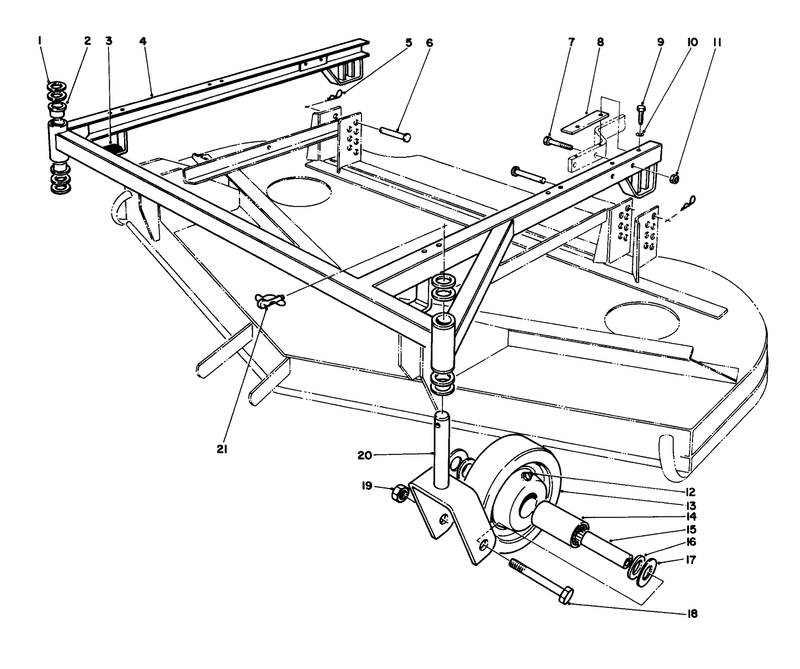 1 2 3 4 5 6 7 8 9 10 11

21

20

19

12
13
14
15
16
17

18