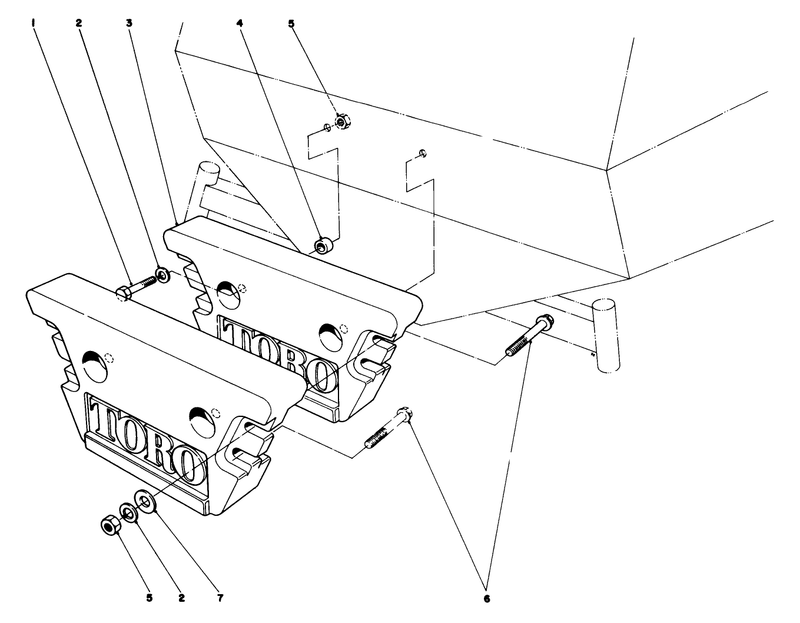 1
2
3
4
5
TORO
TORO
5
2
7
6