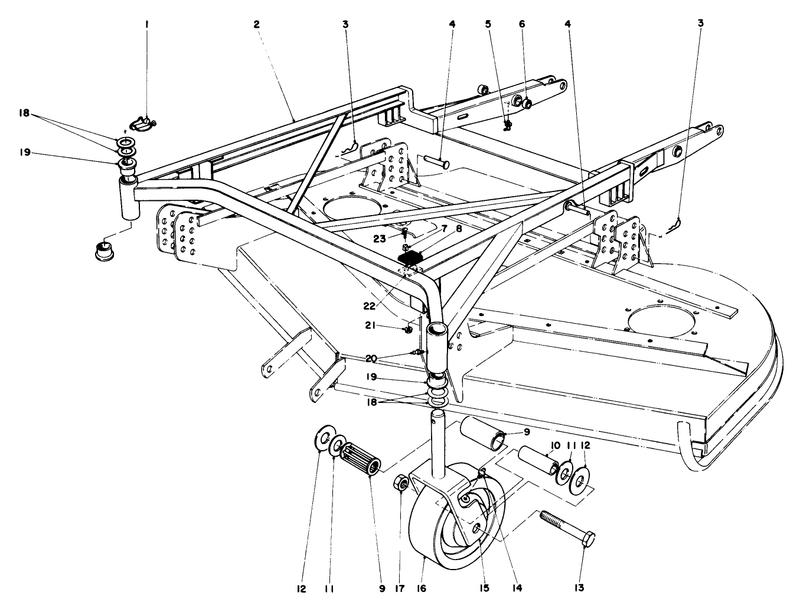 1
2
3
4
5
6
4
3
18
19
23
7
8
22
21
20
19
18
9
10
11
12
12
11
9
17
16
15
14
13