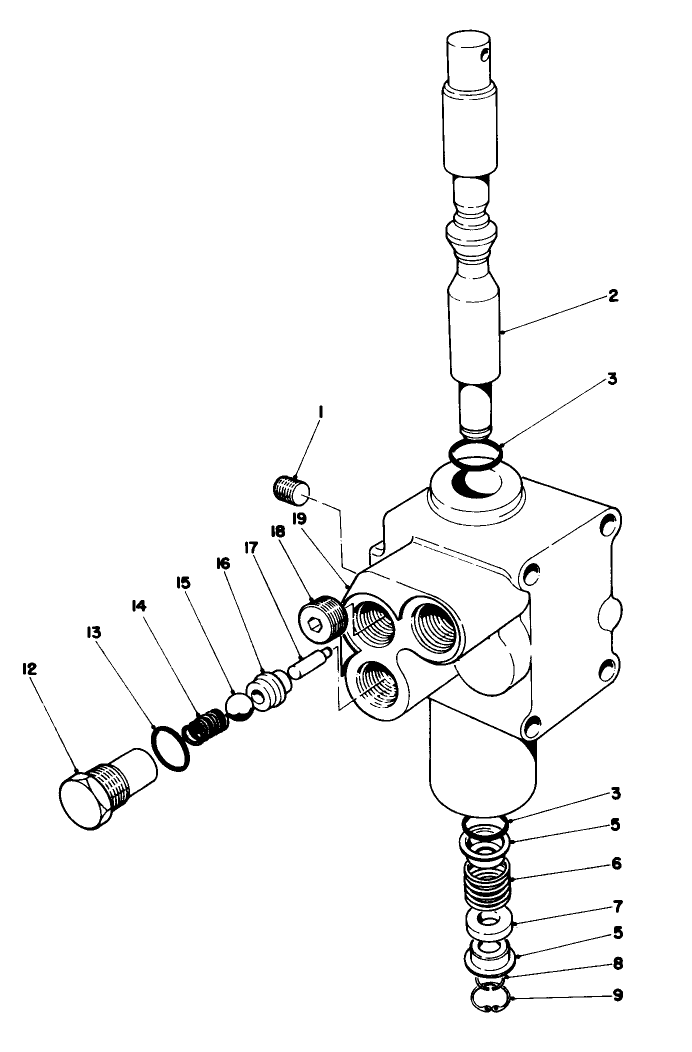 2
3
1
19
18
17
16
15
14
13
12
3
5
6
7
5
8
9