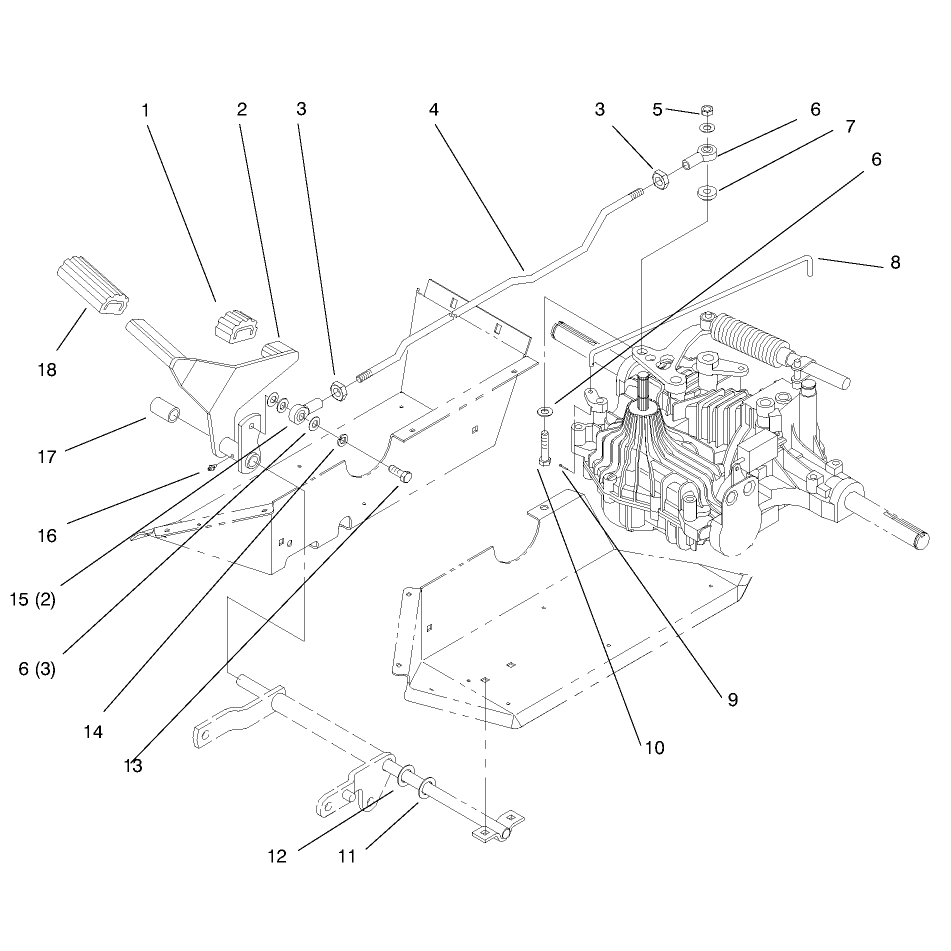 1
2
3
4
3
5
6
7
6
8
18
17
16
15 (2)
6 (3)
14
13
12
11
10
9