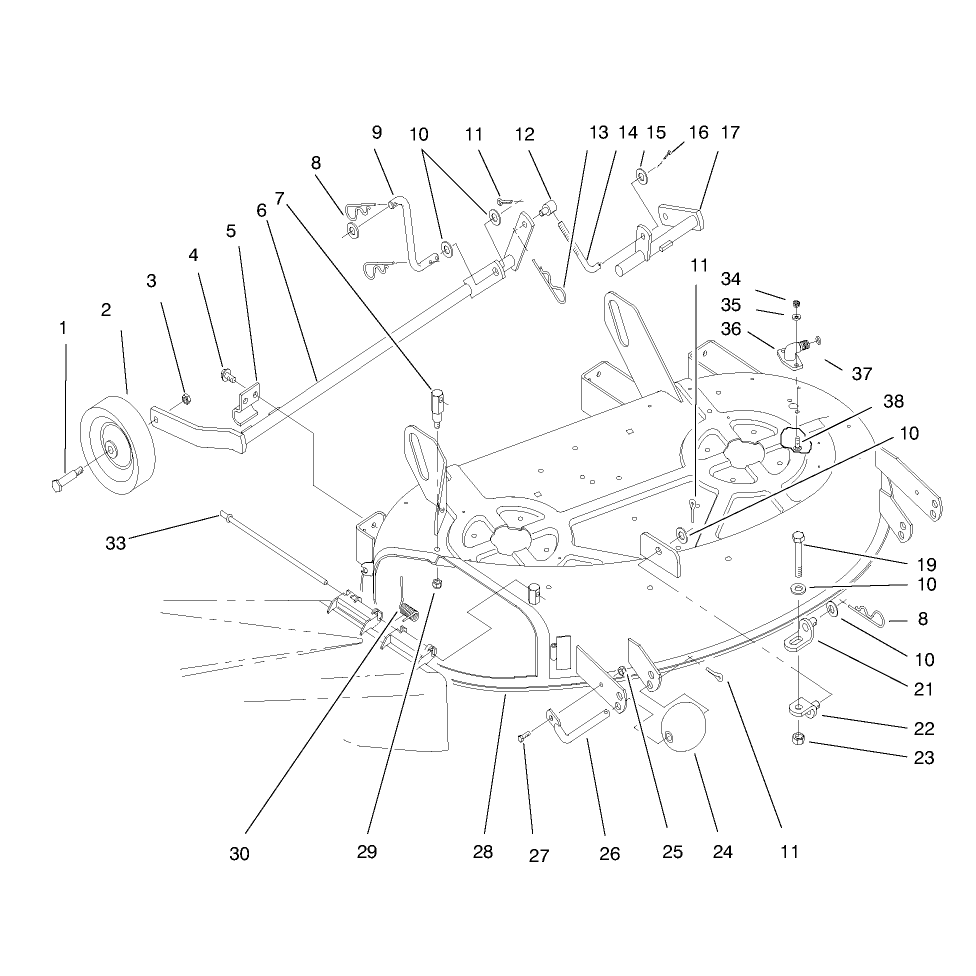 9
10
11
12
13
14
15
16
17
8
7
6
5
4
3
2
1
11
34
35
36
37
38
10
19
10
8
10
21
22
23
33
30
29
28
27
26
25
24
11