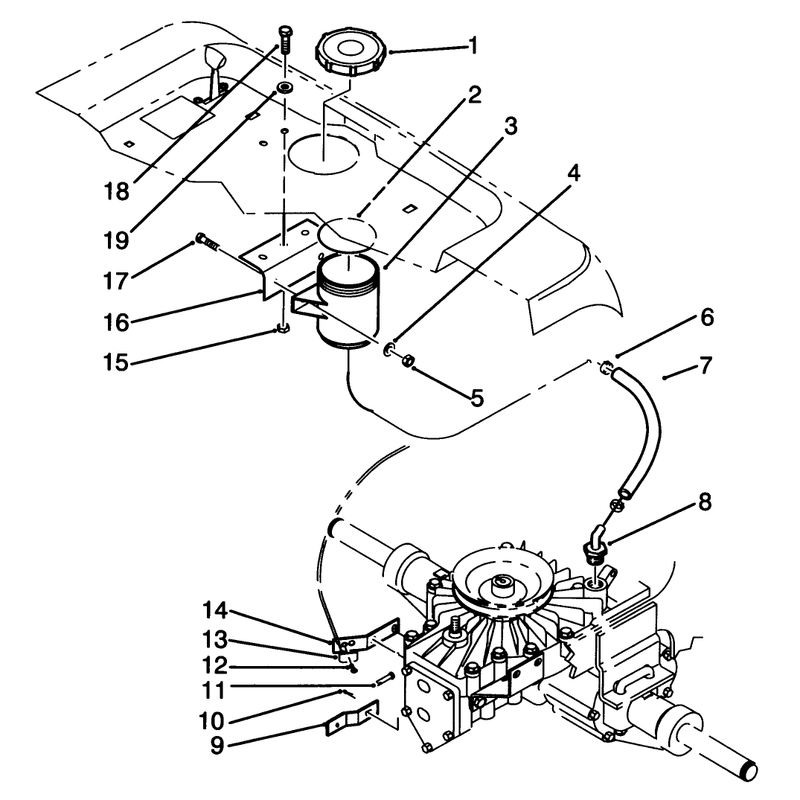 1
2
3
4
18
19
17
16
15
5
6
7
8
14
13
12
11
10
9