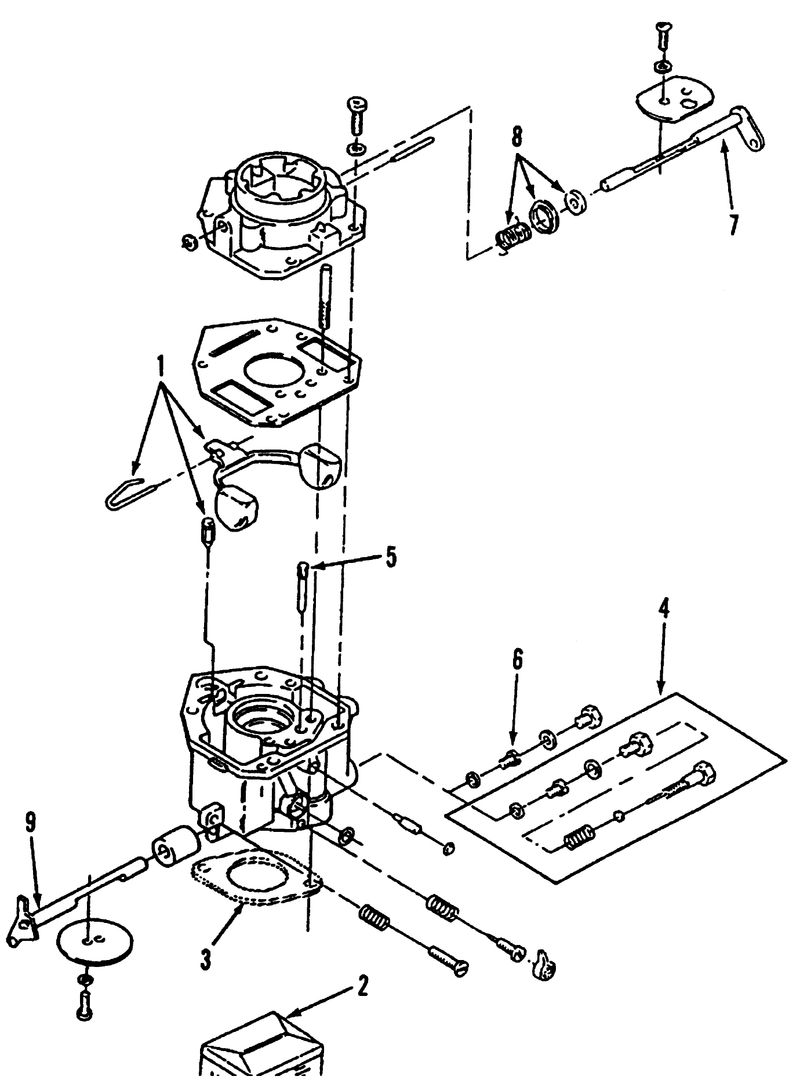 8
7
1
5
4
6
9
3
2