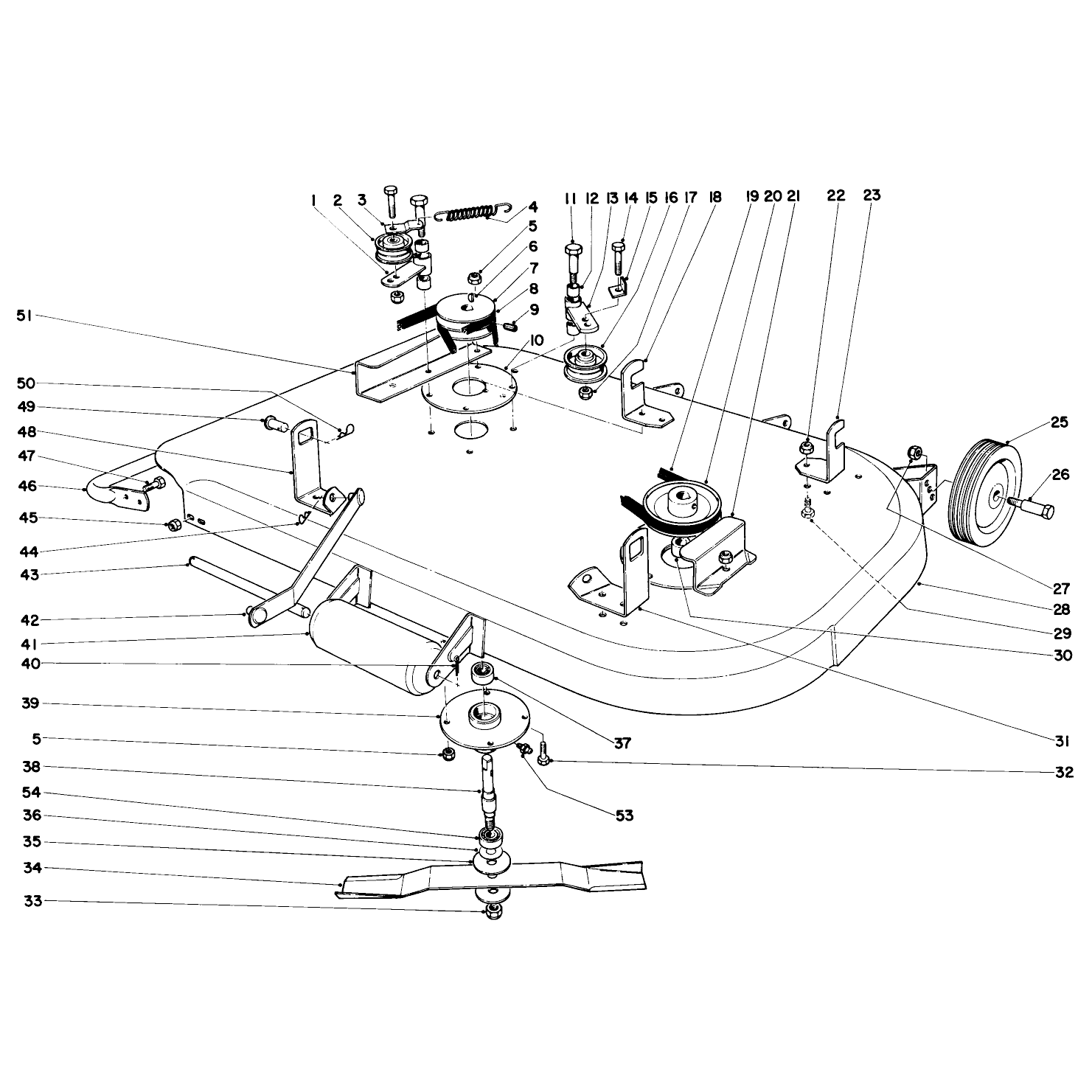 1 2 3 4 5 6 7 8 9 10 11 12 13 14 15 16 17 18 19 20 21 22 23 25 26 27 28 29 30 31 32 51 50 49 48 47 46 45 44 43 42 41 40 39 5 38 54 36 35 34 33 37 53