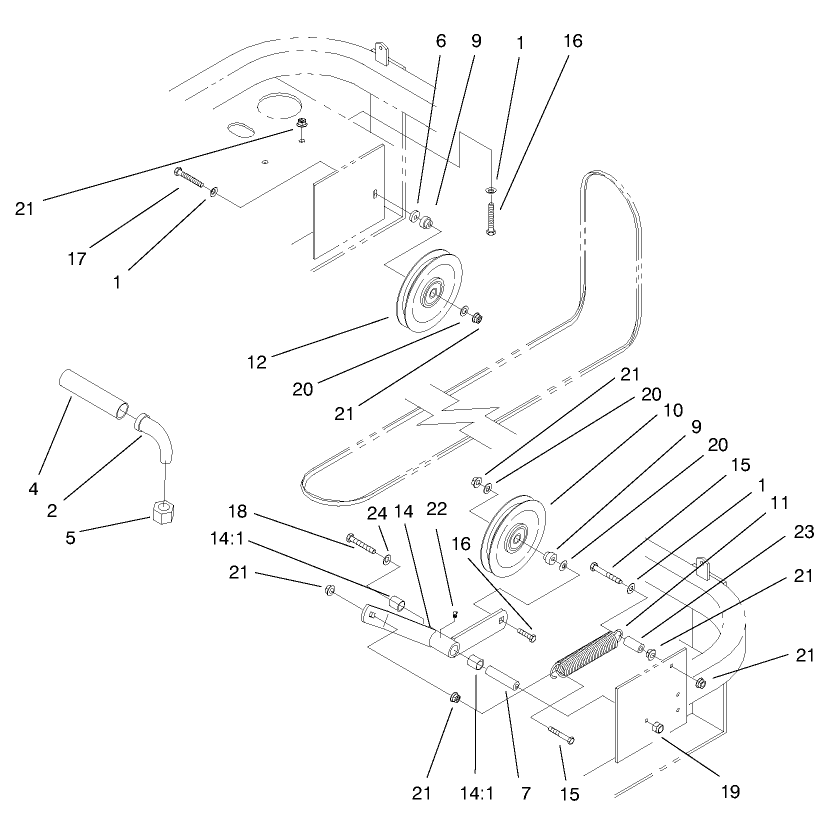 6
9
1
16
21
17
1
12
20
21
4
2
5
21
20
10
9
20
15
1
11
23
21
21
18
24
14
22
14:1
16
21
21
14:1
7
15
19