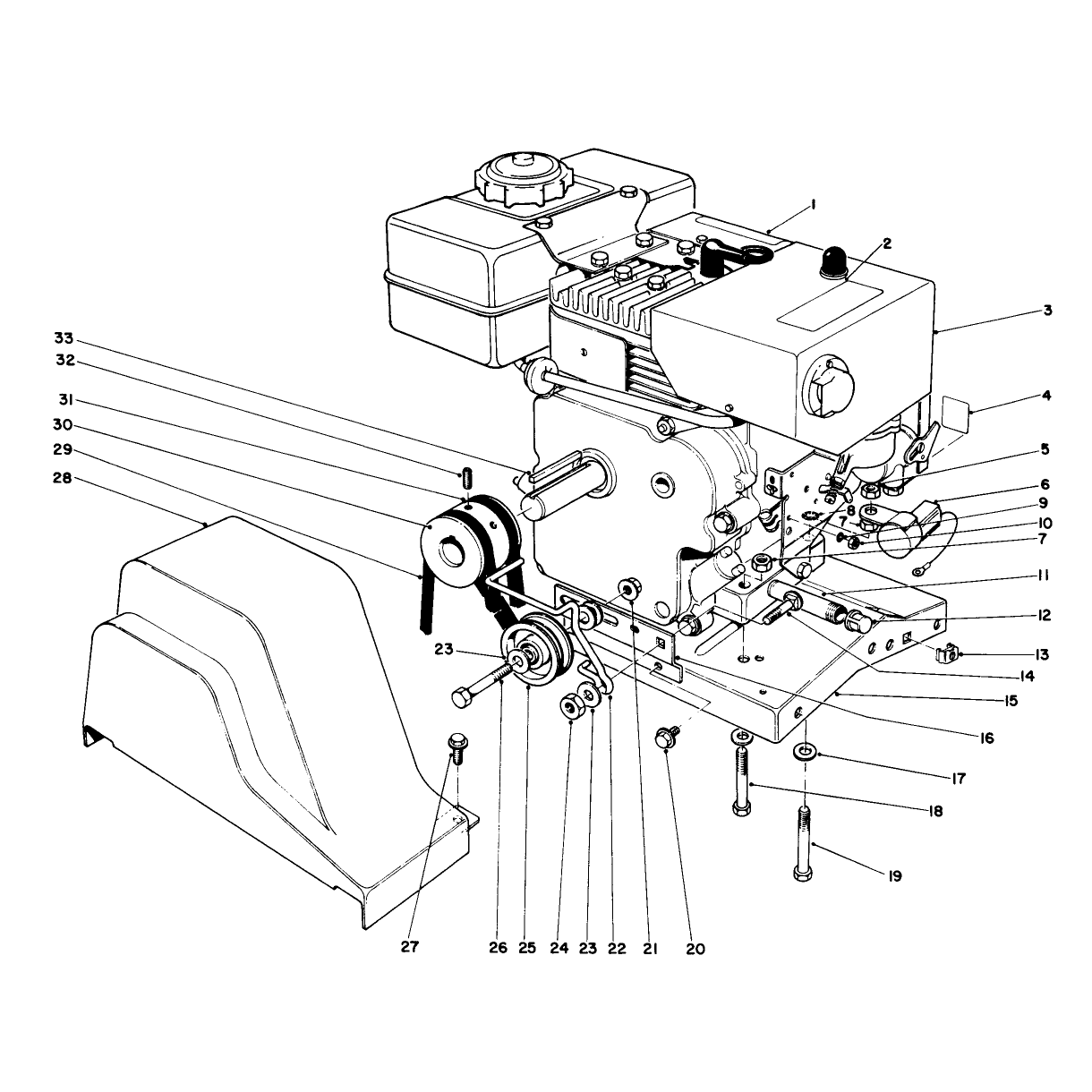 1
2
3
4
5
6
9
10
7
8
7
11
12
13
14
15
16
17
18
19
33
32
31
30
29
28
23
27
26
25
24
23
22
21
20