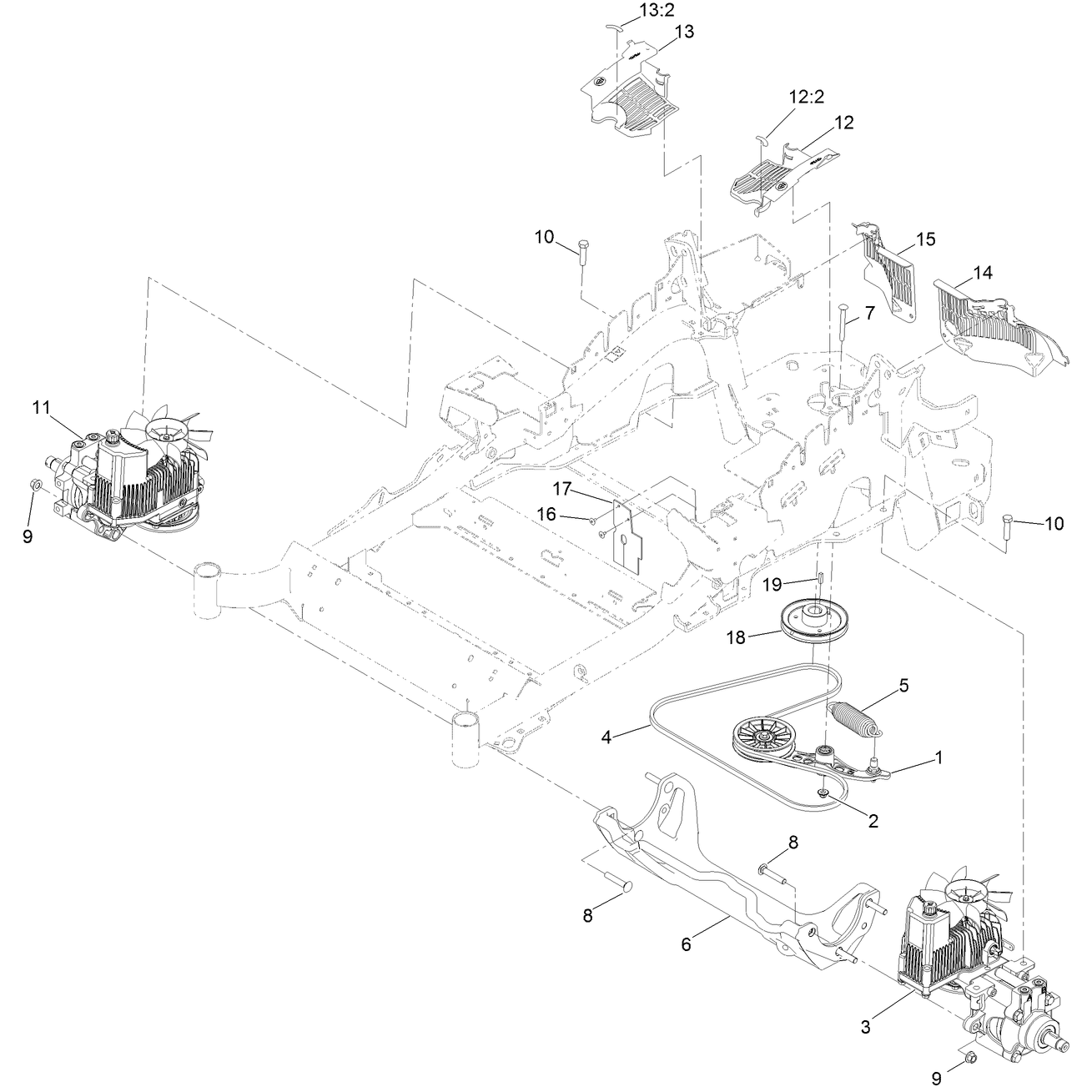 13:2
13
12:2
12
10
15
14
7
11
9
17
16
10
19
18
5
4
1
2
8
8
6
3
9