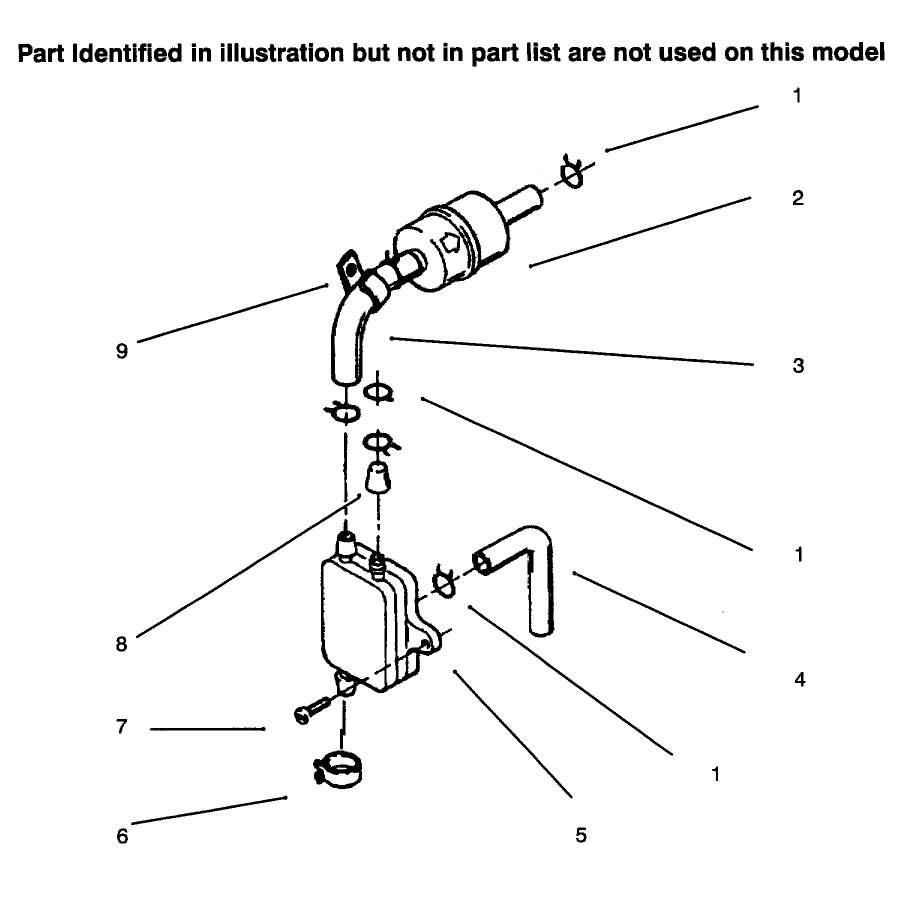 Part Identified in illustration but not in part list are not used on this model

1
2
9
3
1
8
4
7
1
6
5