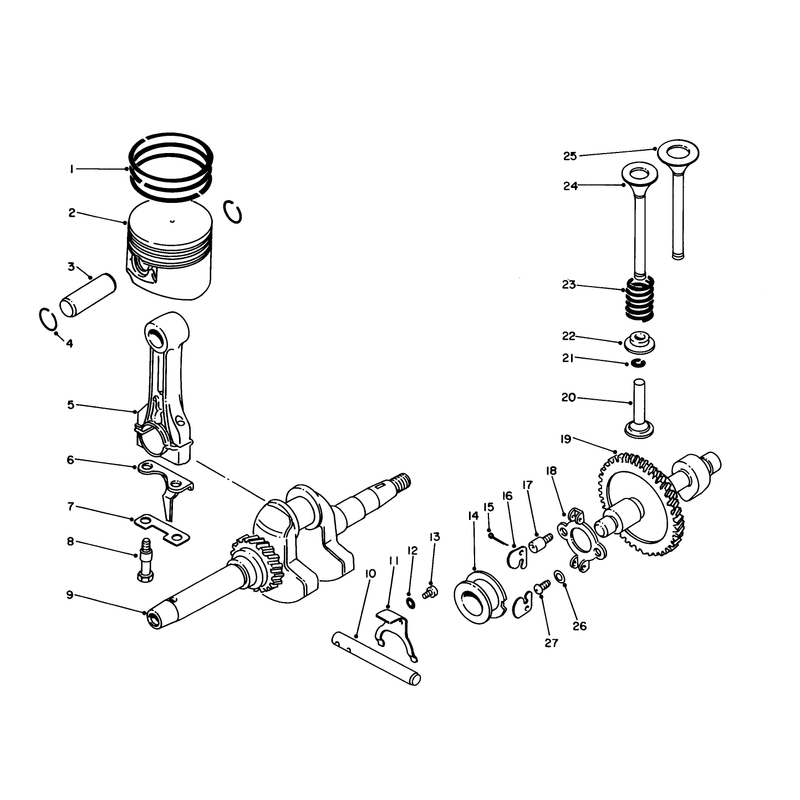 1
2
3
4
5
6
7
8
9
10
11
12
13
14
15
16
17
18
19
20
21
22
23
24
25
26
27