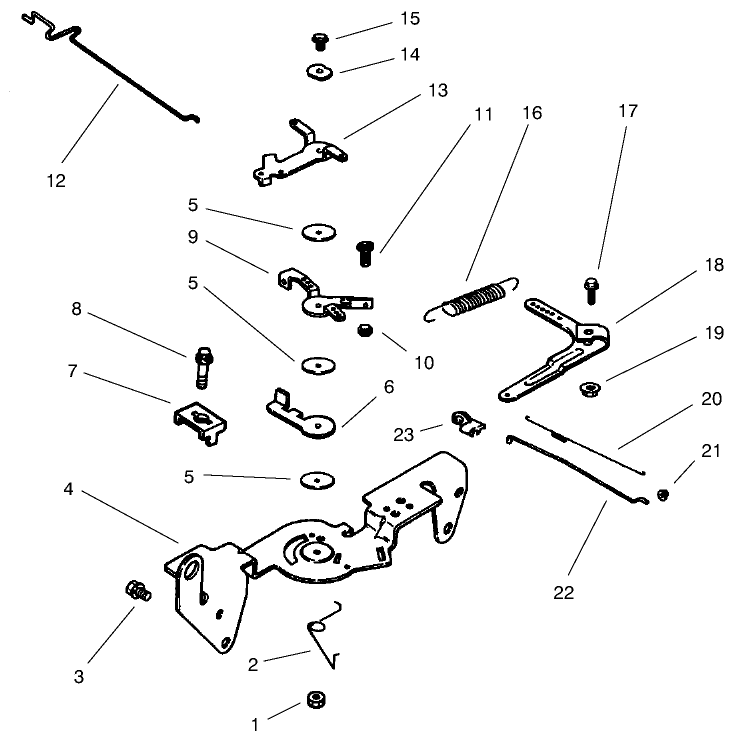 15
14
13
11
16
17
12
5
9
18
5
8
10
19
7
6
20
23
21
5
4
22
3
2
1