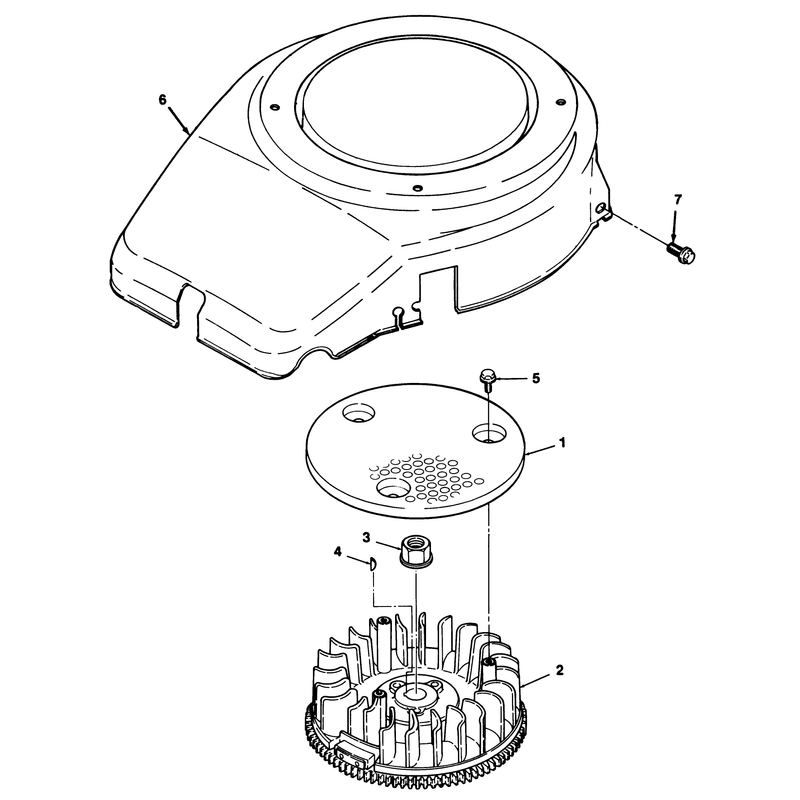 6
7
5
1
3
4
2