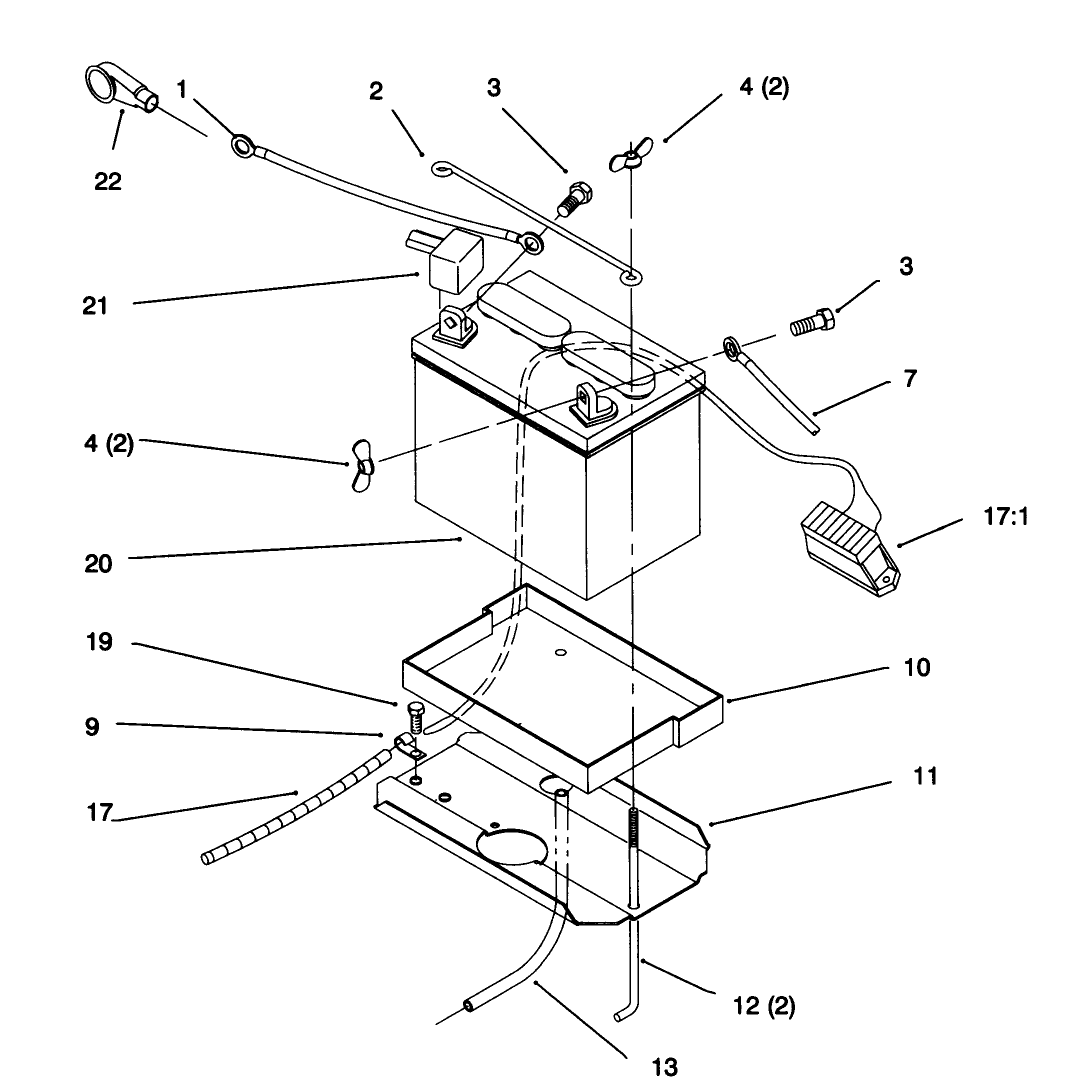 1
2
3
4 (2)
22
21
3
7
4 (2)
17:1
20
19
10
9
11
17
12 (2)
13