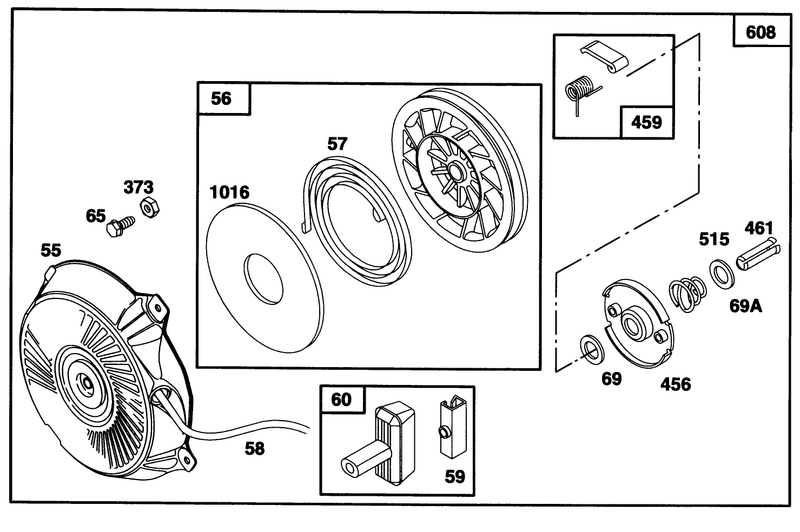 608
459
56
57
1016
373
65
55
515
461
69A
69
456
60
59
58