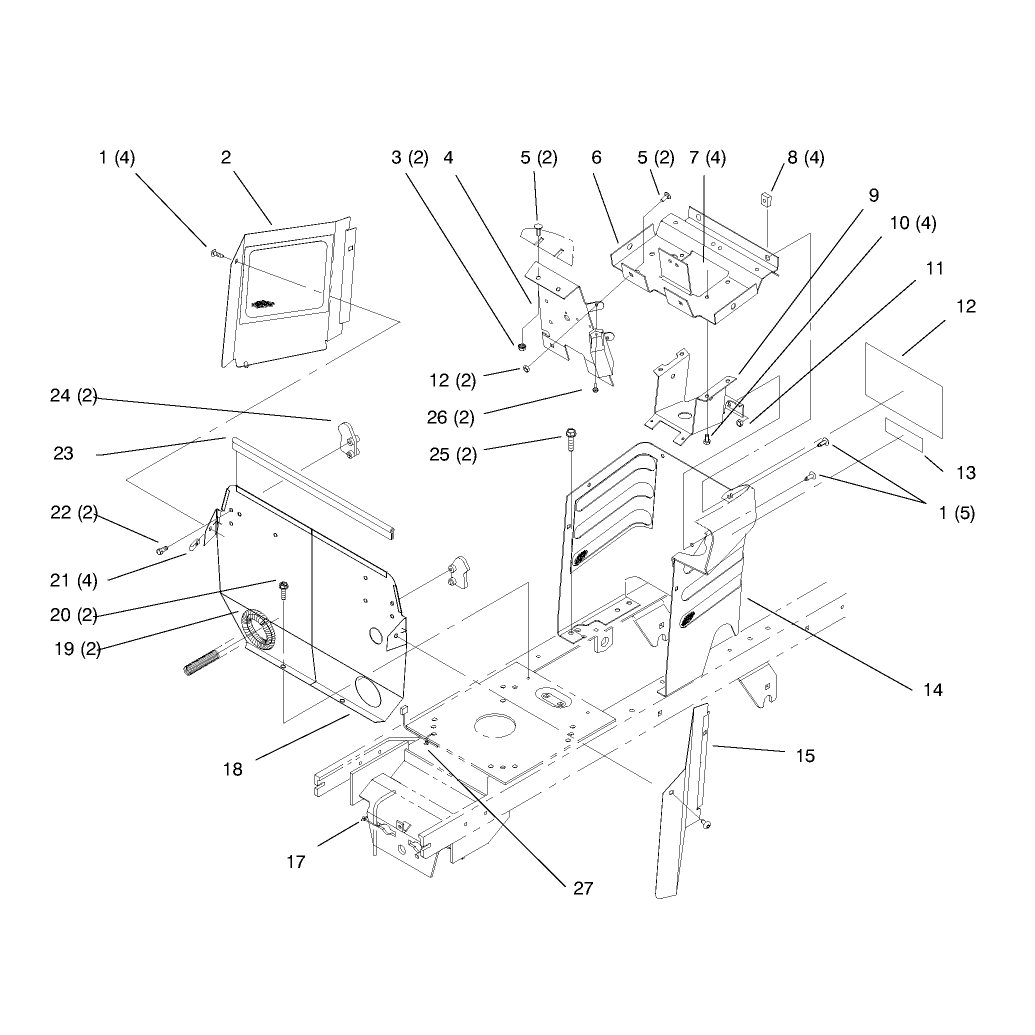 1 (4)
2
3 (2)
4
5 (2)
6
5 (2)
7 (4)
8 (4)
9
10 (4)
11
12
12 (2)
26 (2)
25 (2)
24 (2)
23
22 (2)
21 (4)
20 (2)
19 (2)
13
1 (5)
14
15
18
17
27