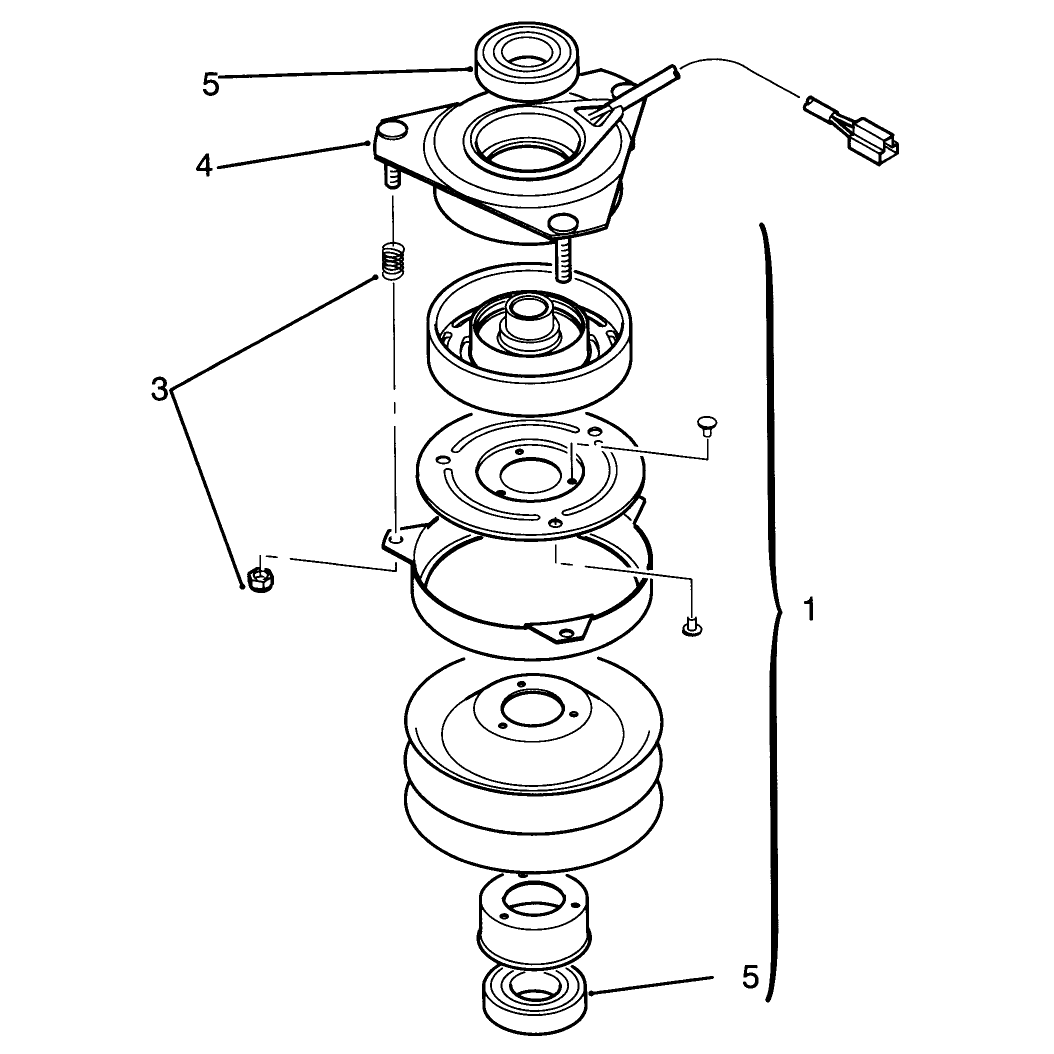 5
4
3
1
5