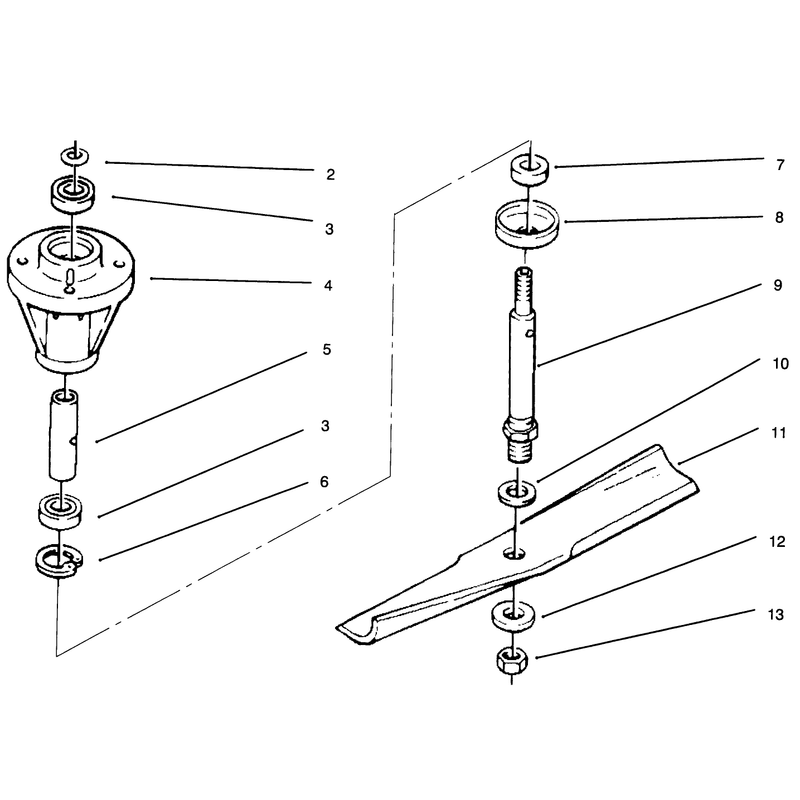 2
3
4
5
3
6
7
8
9
10
11
12
13