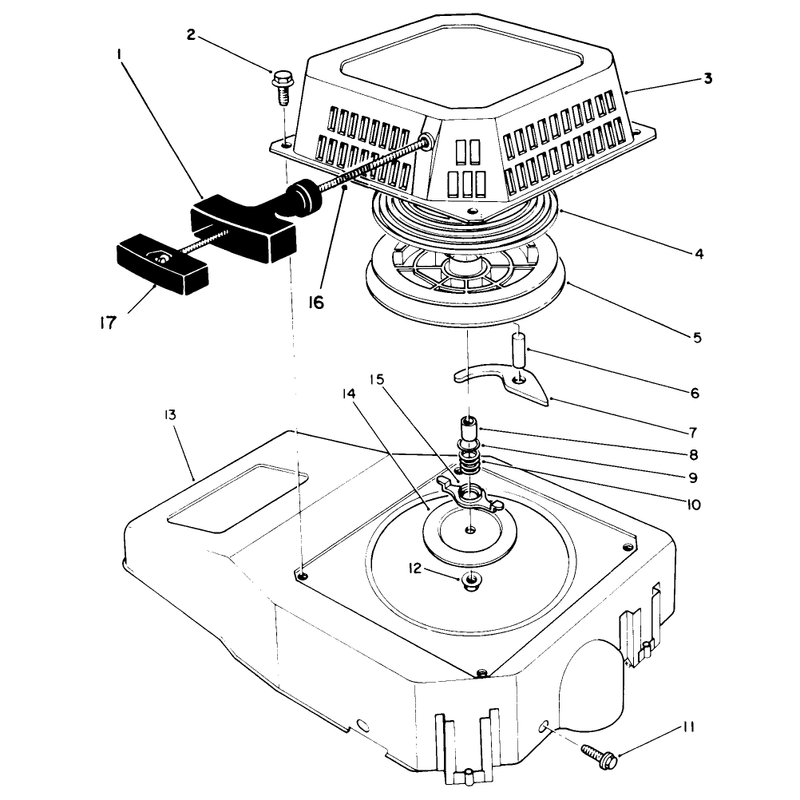 2
1
3
4
16
17
5
6
7
15
14
13
8
9
10
12
11