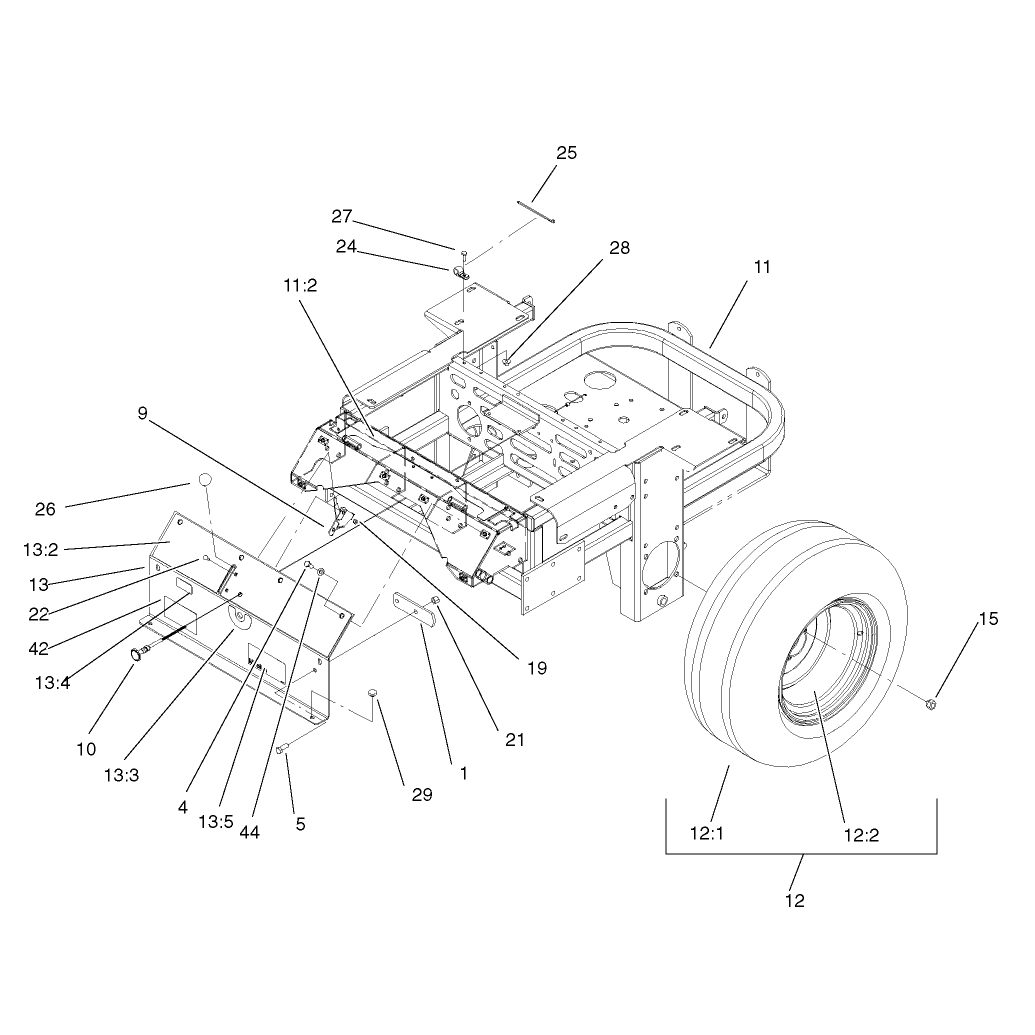 25
27
24
28
11
11:2
9
26
13:2
13
22
42
13:4
10
13:3
4
13:5
44
5
29
1
21
19
15
12:1
12:2
12