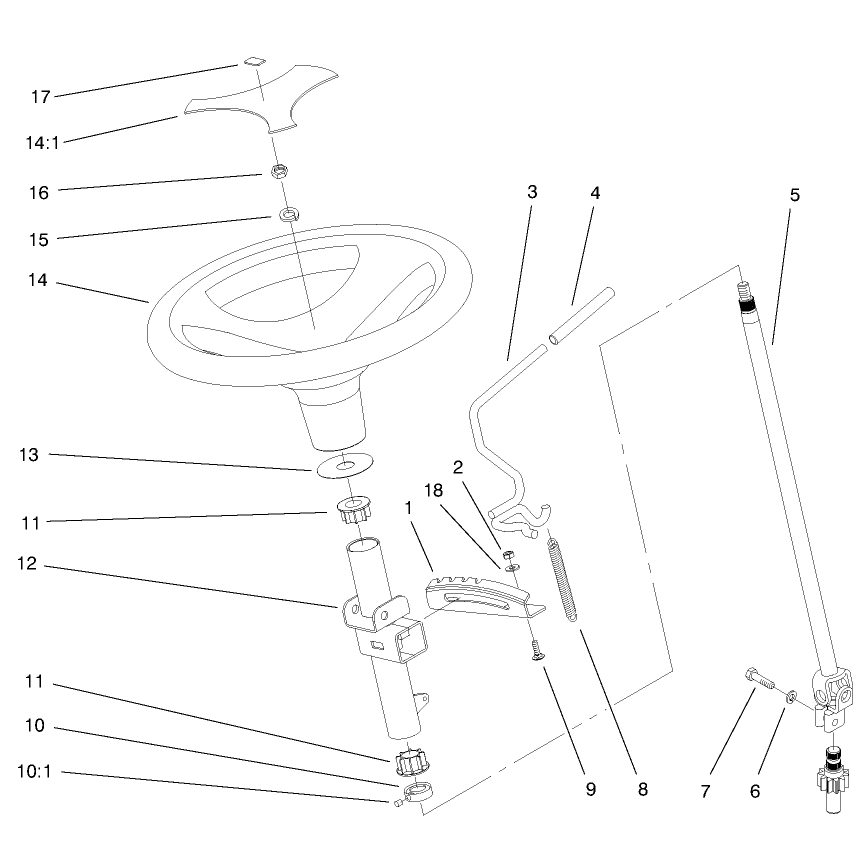 17
14:1
16
15
14
13
11
12
11
10
10:1
3
4
5
2
18
1
9
8
7
6