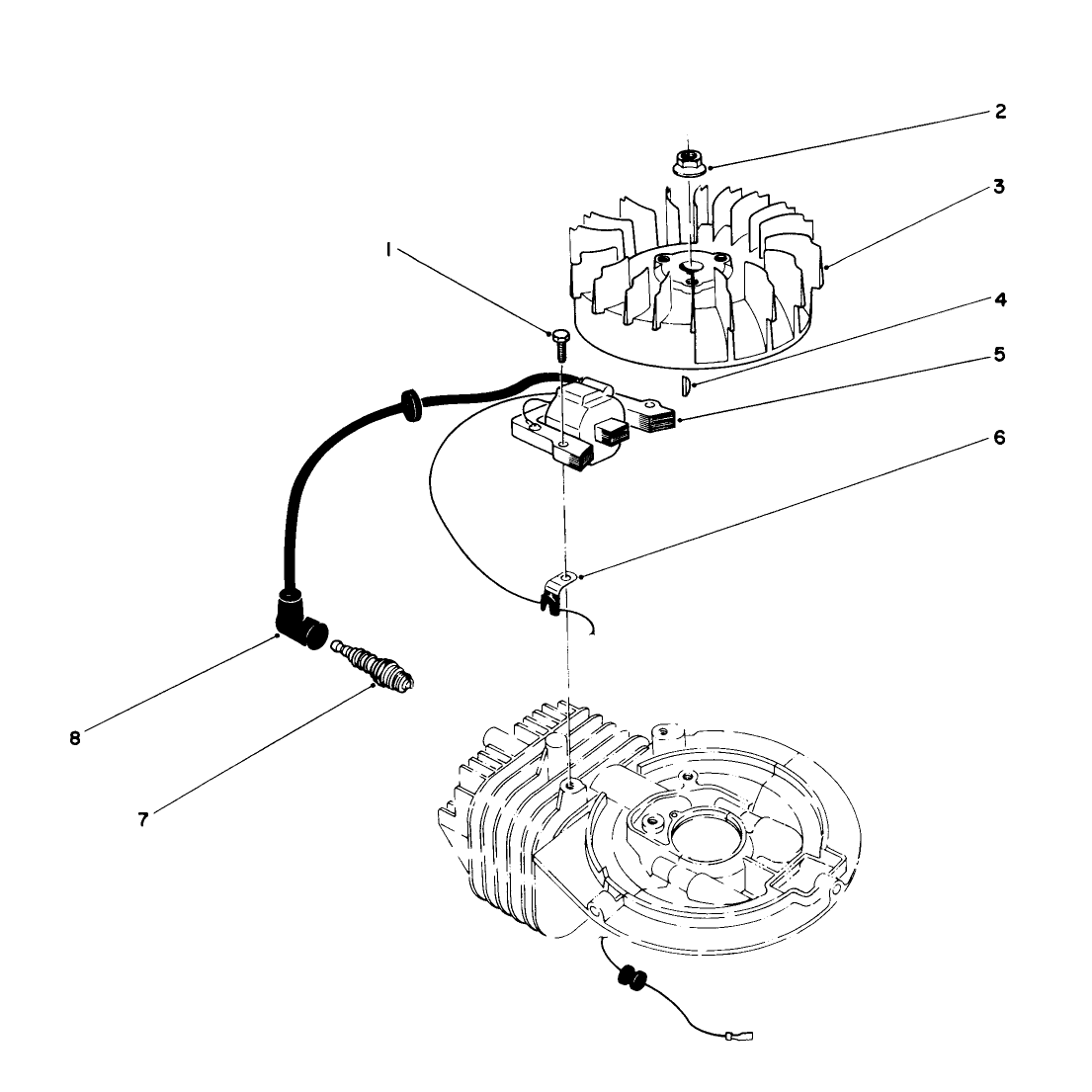 2
3
1
4
5
6
8
7